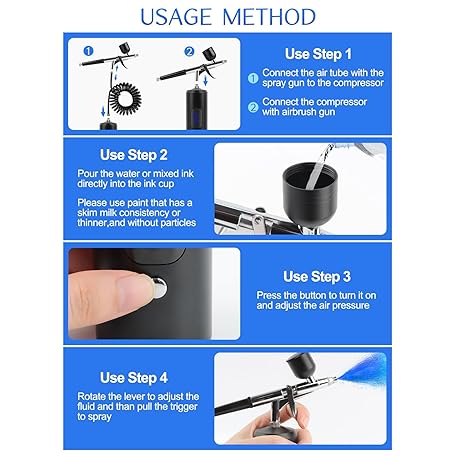 USAGE METHOD

1

2

Use Step 1

1 Connect the air tube with the spray gun to the compressor

2 Connect the compressor with airbrush gun

Use Step 2

Pour the water or mixed ink directly into the ink cup

Please use paint that has a skim milk consistency or thinner,and without particles

Use Step 3

Press the button to turn it on and adjust the air pressure

Use Step 4

Rotate the lever to adjust the fluid and than pull the trigger to spray