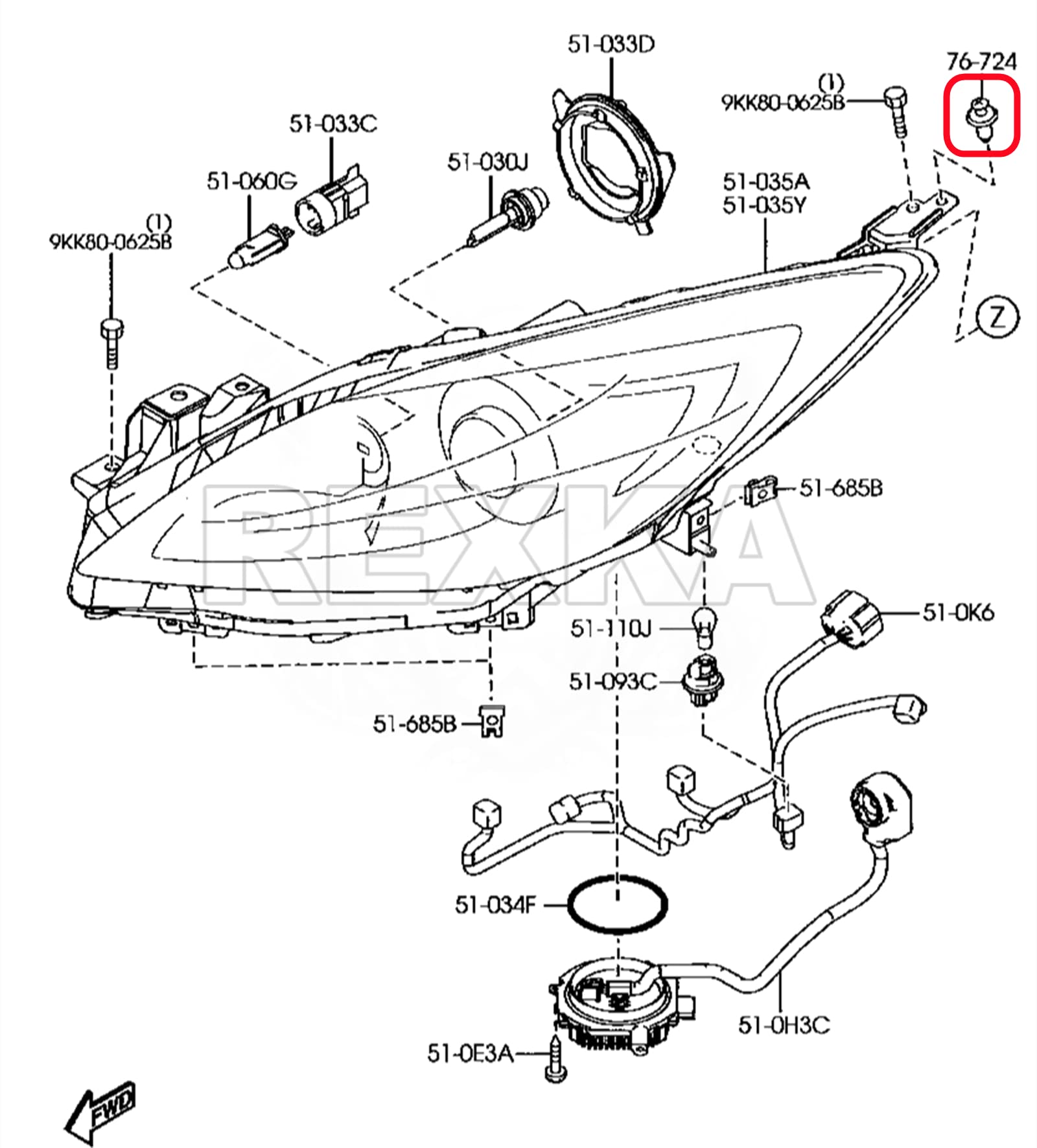 51-033D

76-724

(1)
9KK80-0625B

51-033C

51-030J

51-060G

51-035A
51-035Y

(1)
9KK80-0625B

Z

51-685B

REXKA

51-0K6

51-110J

51-093C

51-685B

51-034F

51-0H3C

51-0E3A

FWD