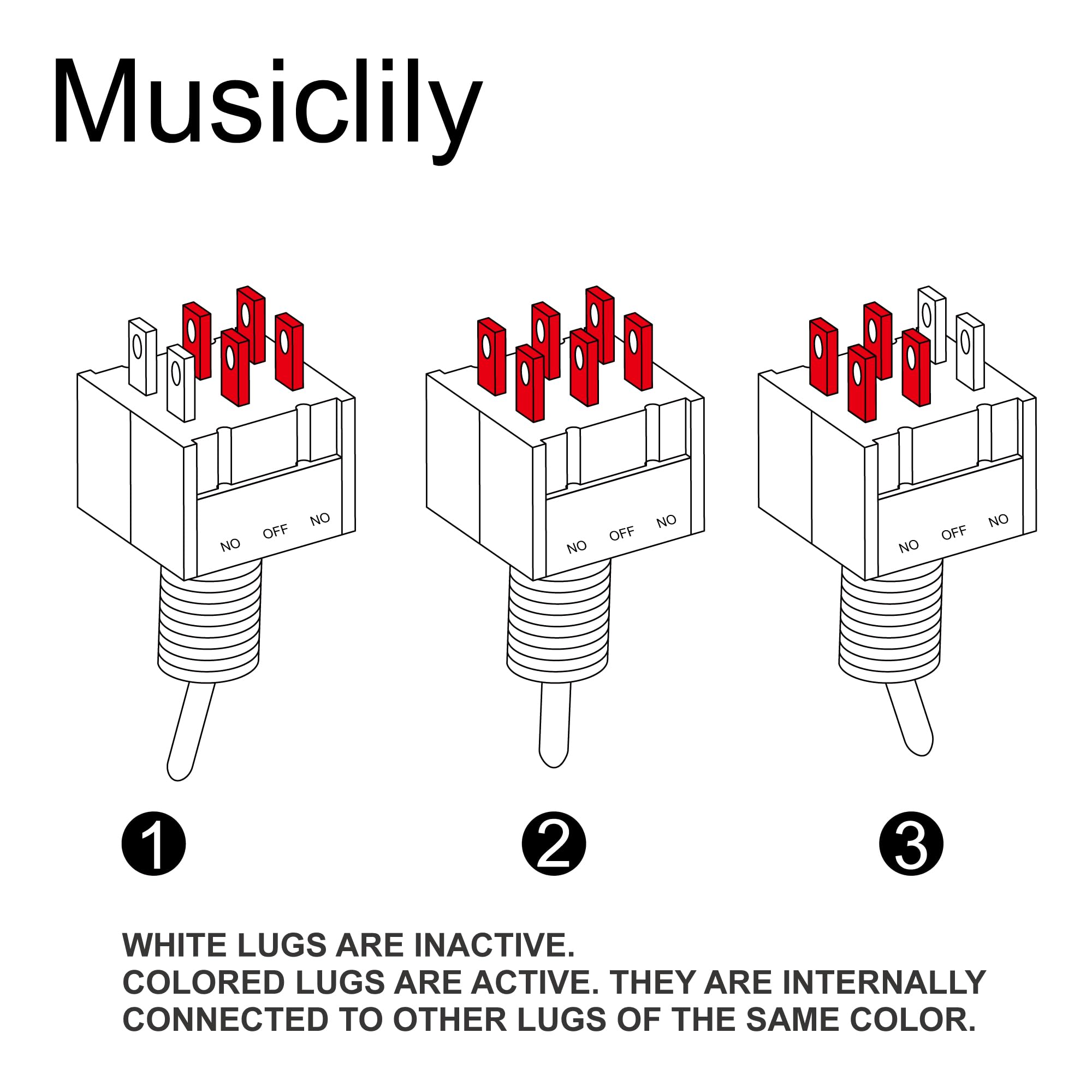 Musiclily

NO OFF NO

NO OFF NO

NO OFF NO

1

2

3

WHITE LUGS ARE INACTIVE.
COLORED LUGS ARE ACTIVE. THEY ARE INTERNALLY CONNECTED TO OTHER LUGS OF THE SAME COLOR.