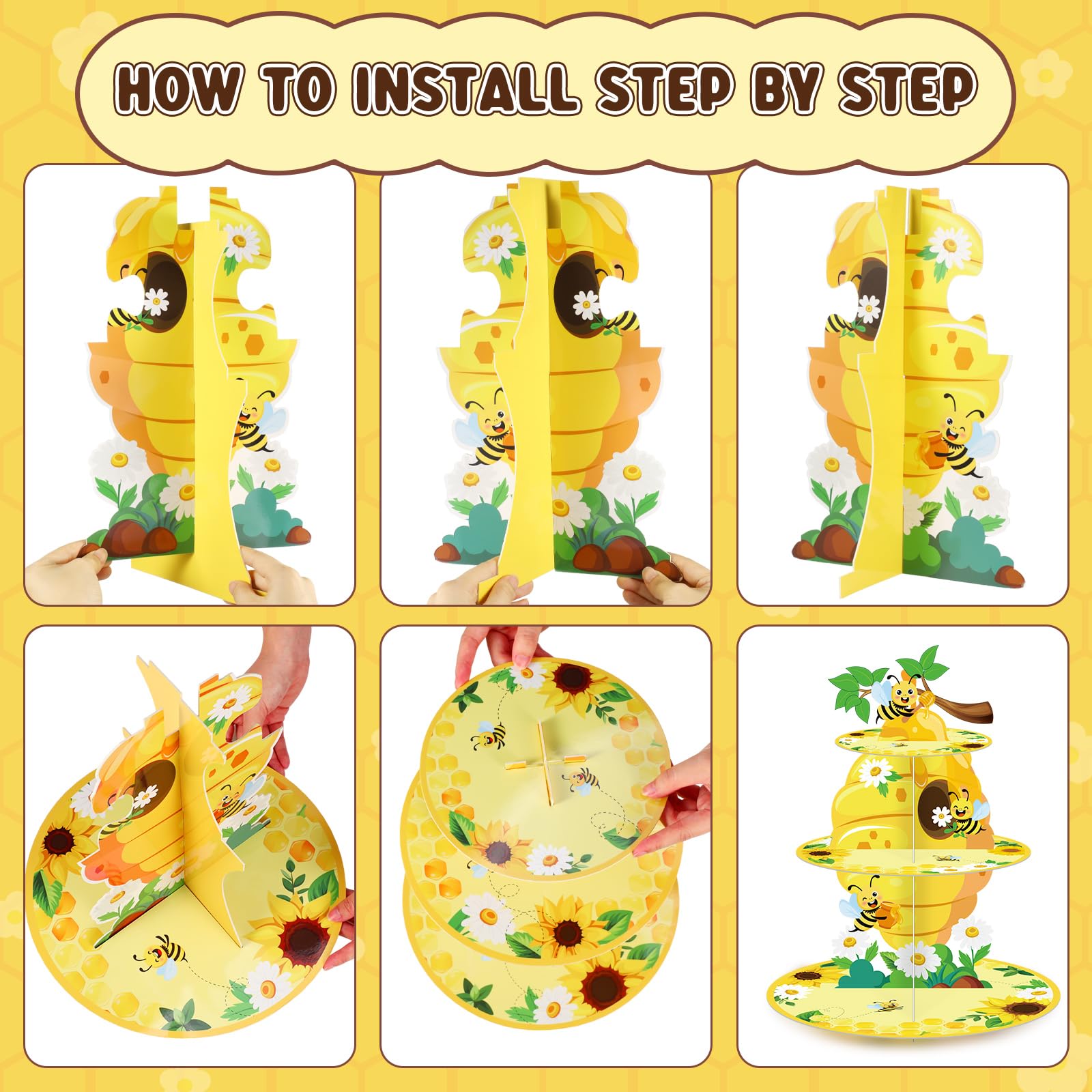 HOW TO INSTALL STEP BY STEP