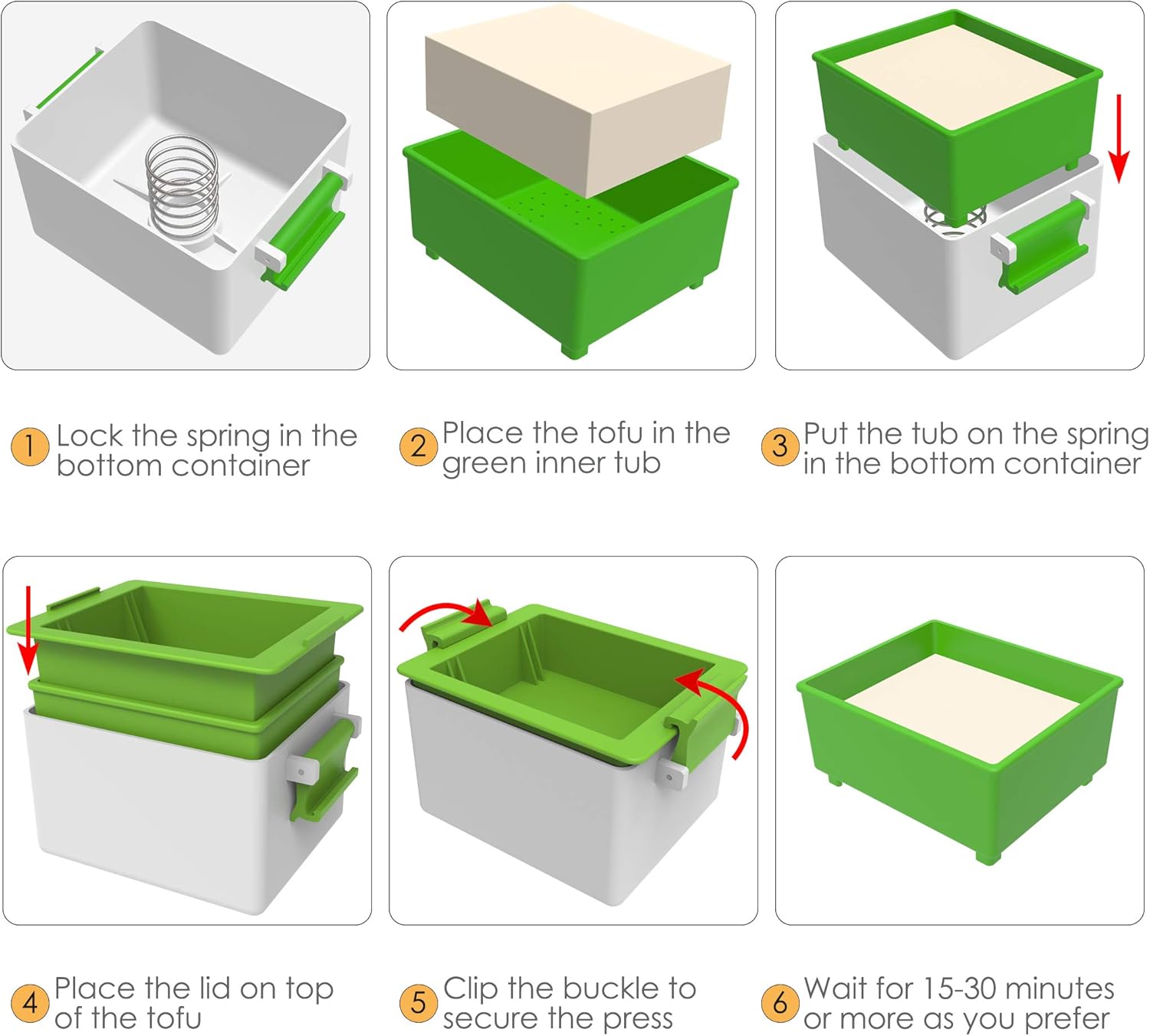 1 Lock the spring in the bottom container

2 Place the tofu in the green inner tub

3 Put the tub on the spring in the bottom container

4 Place the lid on top of the tofu

5 Clip the buckle to secure the press

6 Wait for 15-30 minutes or more as you prefer