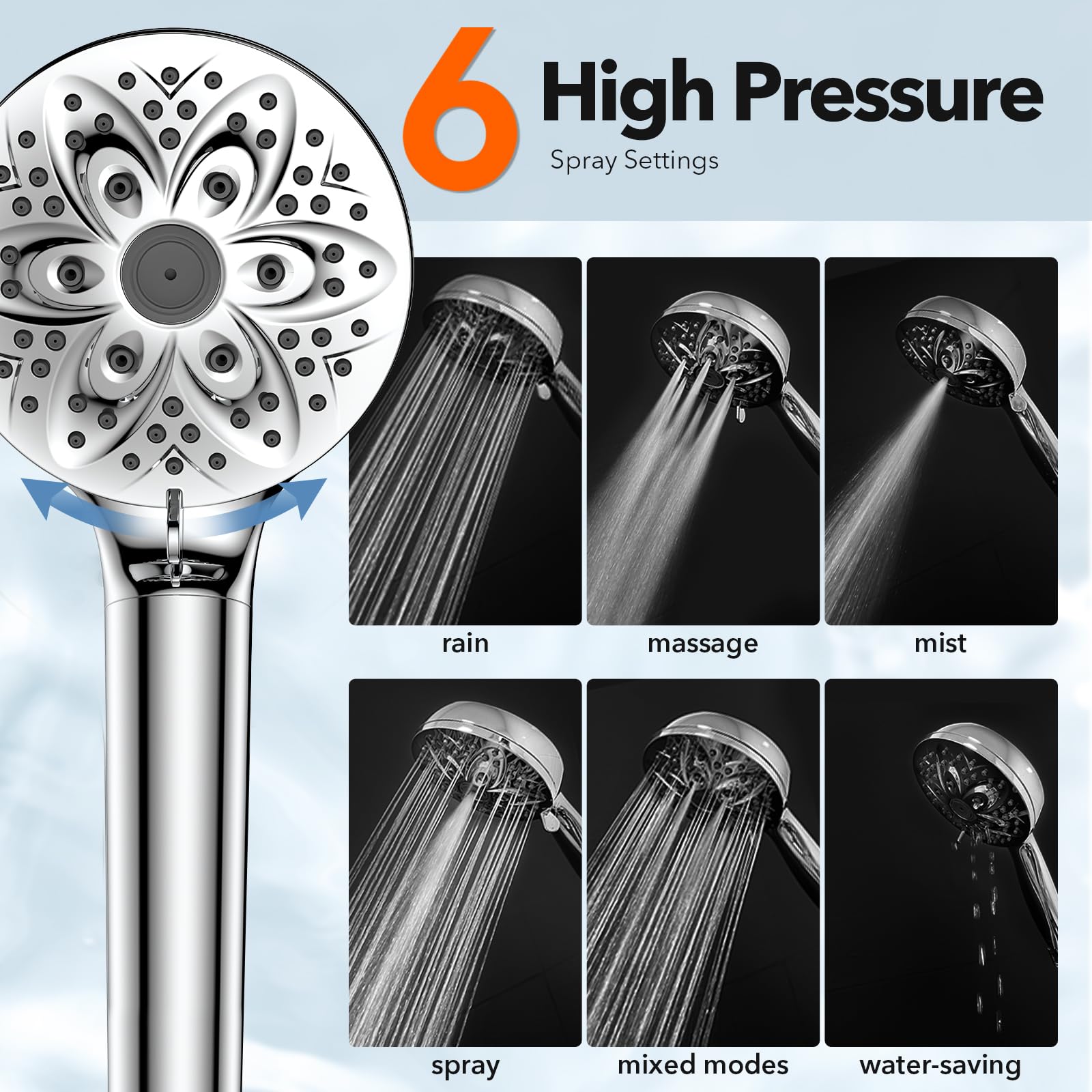 6 High Pressure

Spray Settings

rain

massage

mist

spray

mixed modes

water-saving