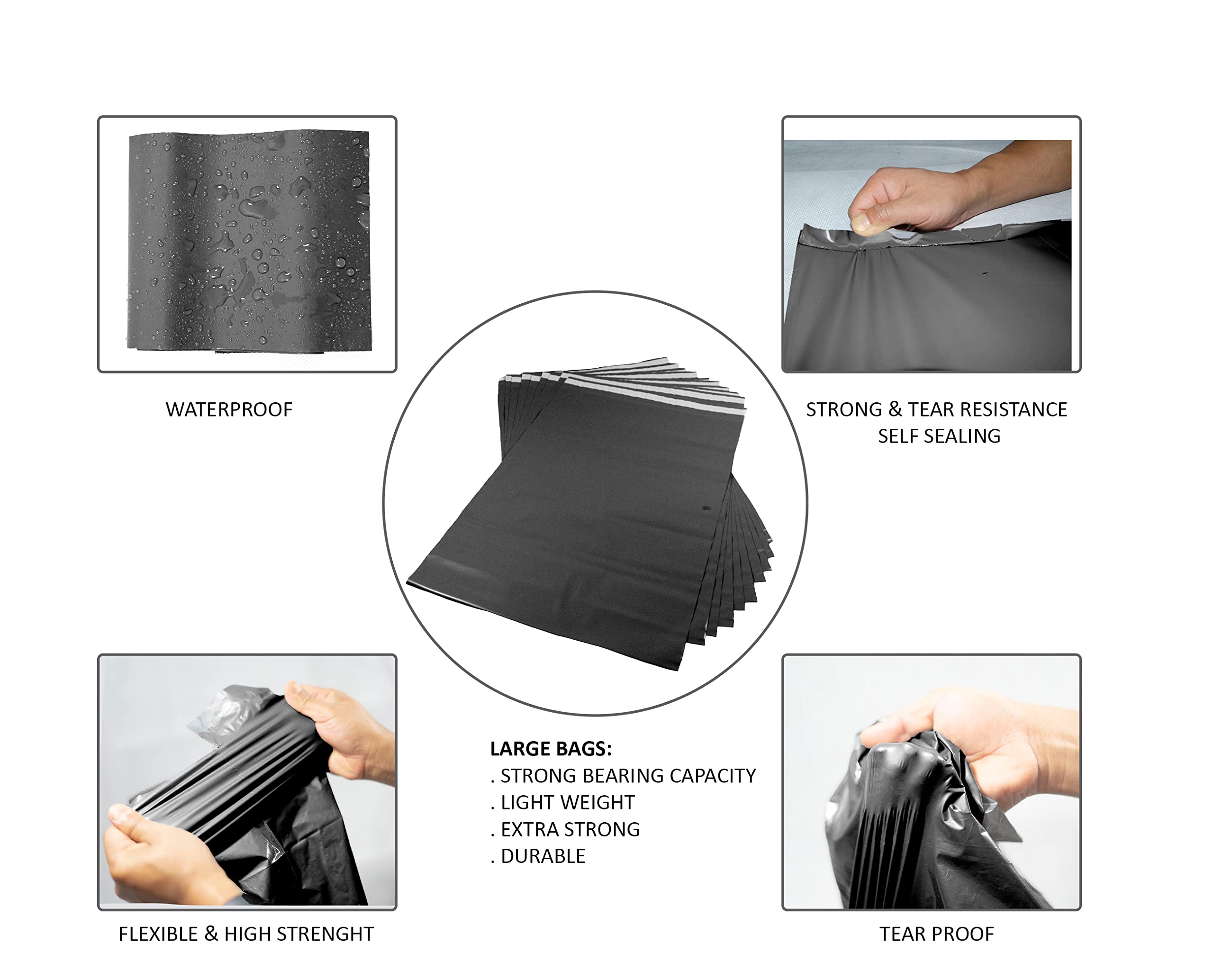 WATERPROOF

STRONG & TEAR RESISTANCE
SELF SEALING

LARGE BAGS:
. STRONG BEARING CAPACITY
. LIGHT WEIGHT
. EXTRA STRONG
. DURABLE

FLEXIBLE & HIGH STRENGHT

TEAR PROOF