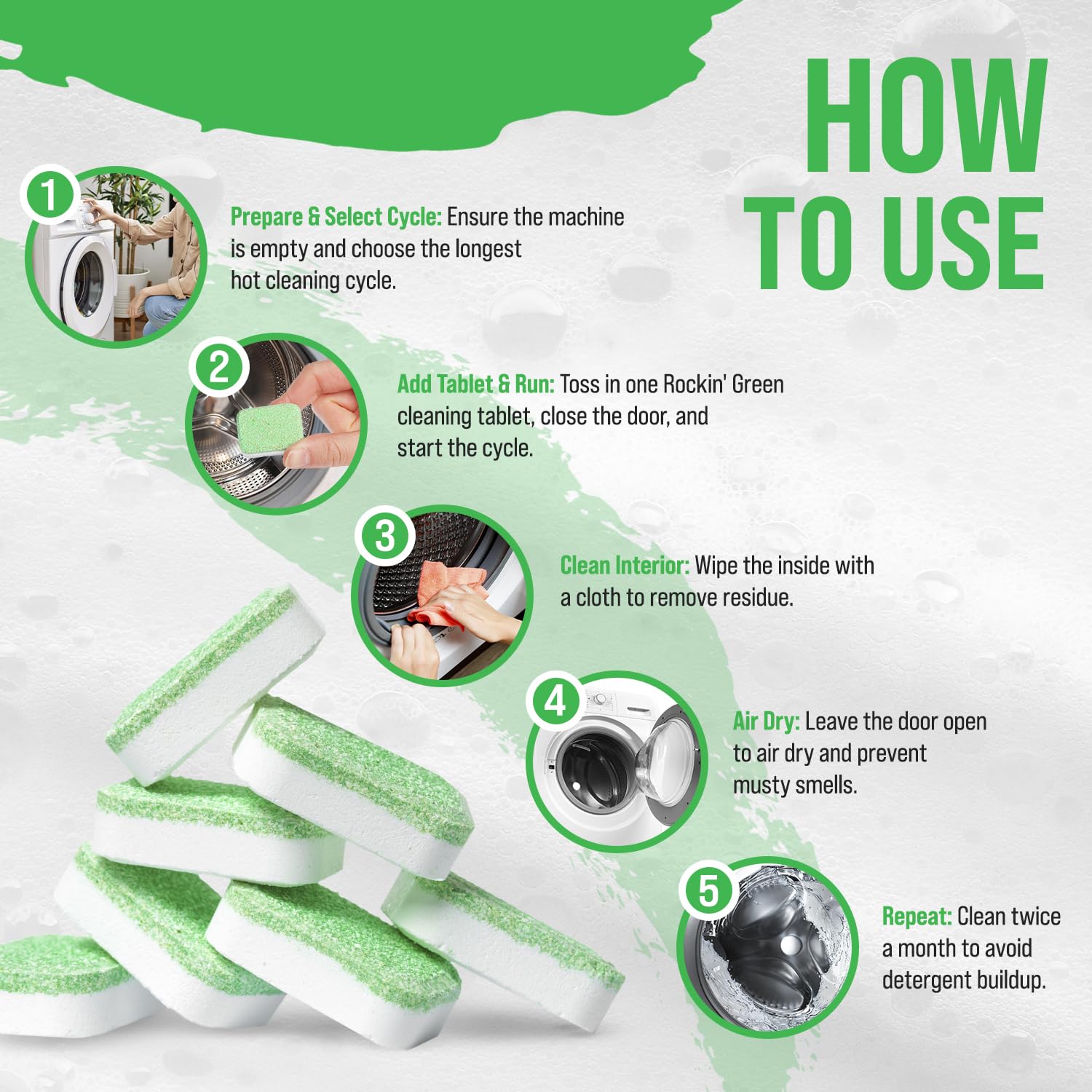 HOW TO USE

1

Prepare & Select Cycle: Ensure the machine is empty and choose the longest hot cleaning cycle.

2

Add Tablet & Run: Toss in one Rockin' Green cleaning tablet, close the door, and start the cycle.

3

Clean Interior: Wipe the inside with a cloth to remove residue.

4

Air Dry: Leave the door open to air dry and prevent musty smells.

5

Repeat: Clean twice a month to avoid detergent buildup.