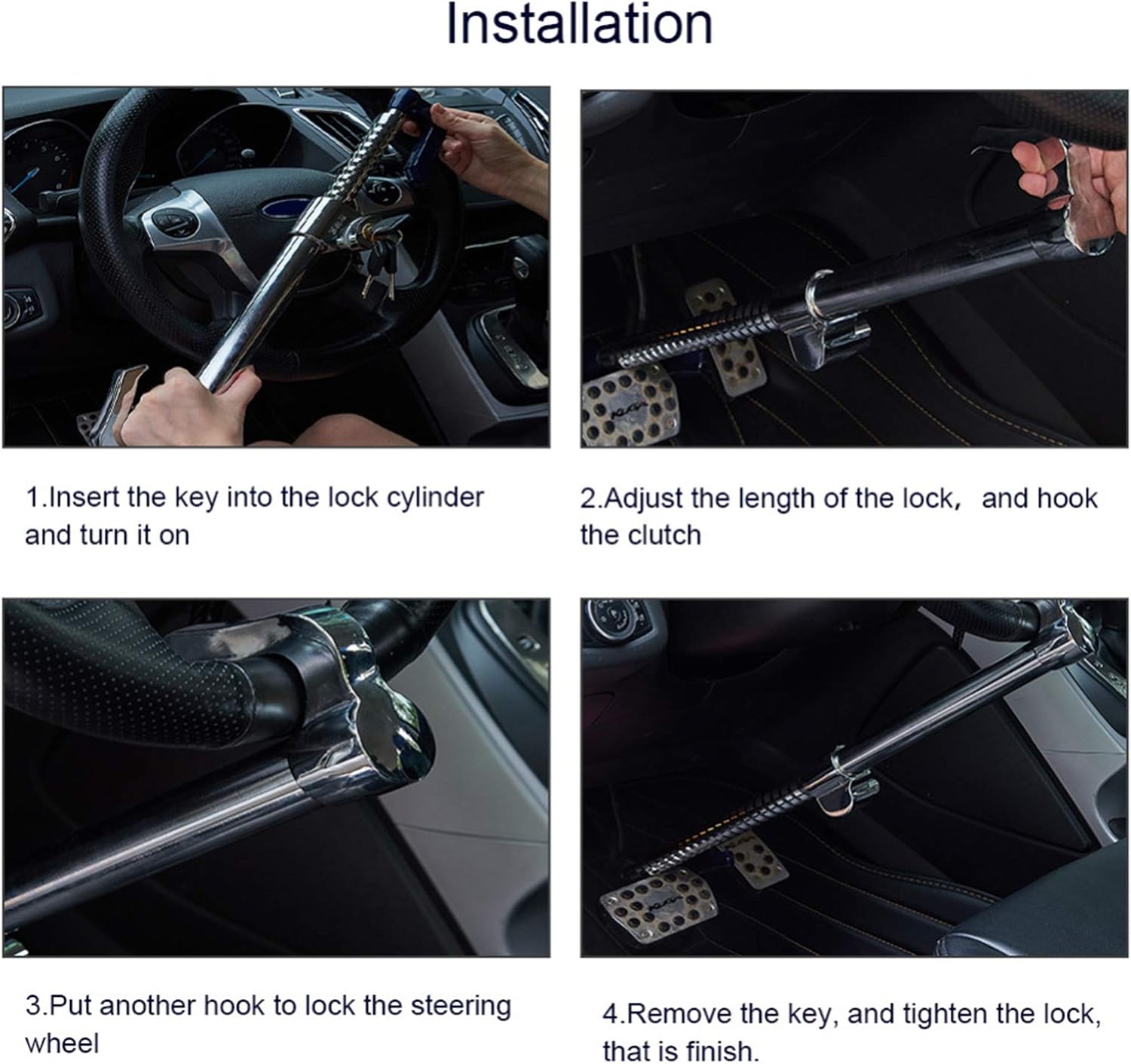 Installation

1.Insert the key into the lock cylinder and turn it on

2.Adjust the length of the lock， and hook the clutch

3.Put another hook to lock the steering wheel

4.Remove the key, and tighten the lock, that is finish.