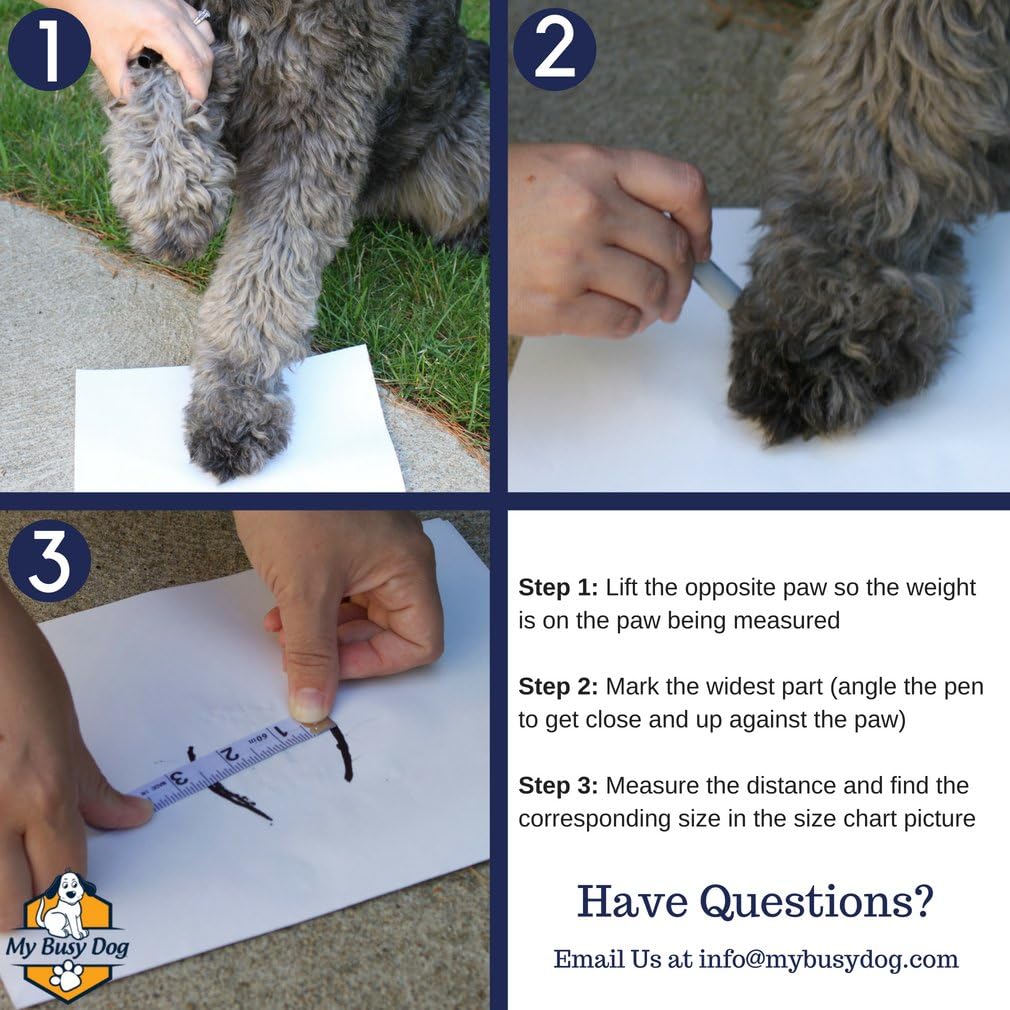 1

2

3

1 2 3

My Busy Dog

**Step 1:** Lift the opposite paw so the weight is on the paw being measured

**Step 2:** Mark the widest part (angle the pen to get close and up against the paw)

**Step 3:** Measure the distance and find the corresponding size in the size chart picture

Have Questions?

Email Us at info@mybusydog.com