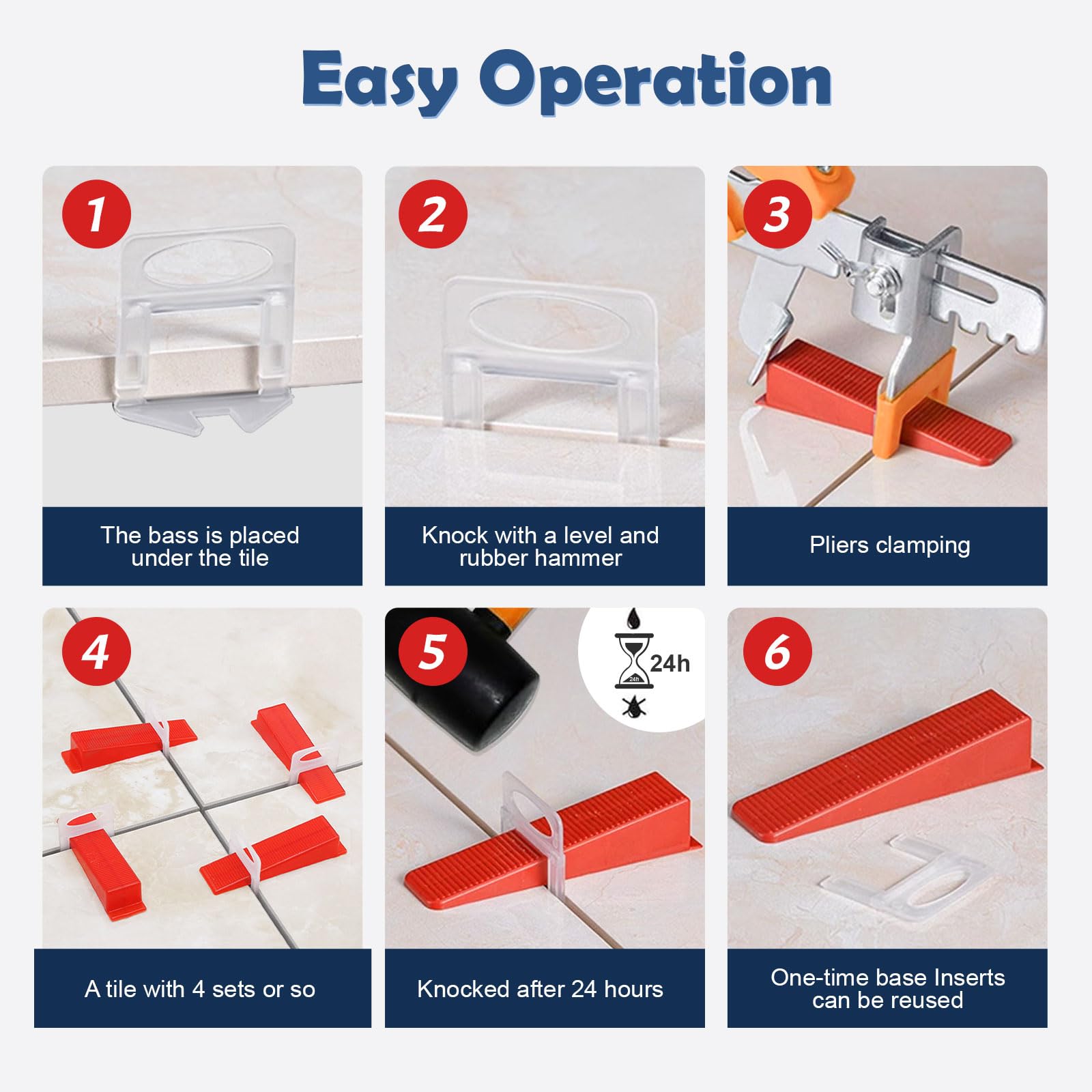 Easy Operation

1

The bass is placed under the tile

2

Knock with a level and rubber hammer

3

Pliers clamping

4

A tile with 4 sets or so

5

24h

24h

Knocked after 24 hours

6

One-time base Inserts can be reused