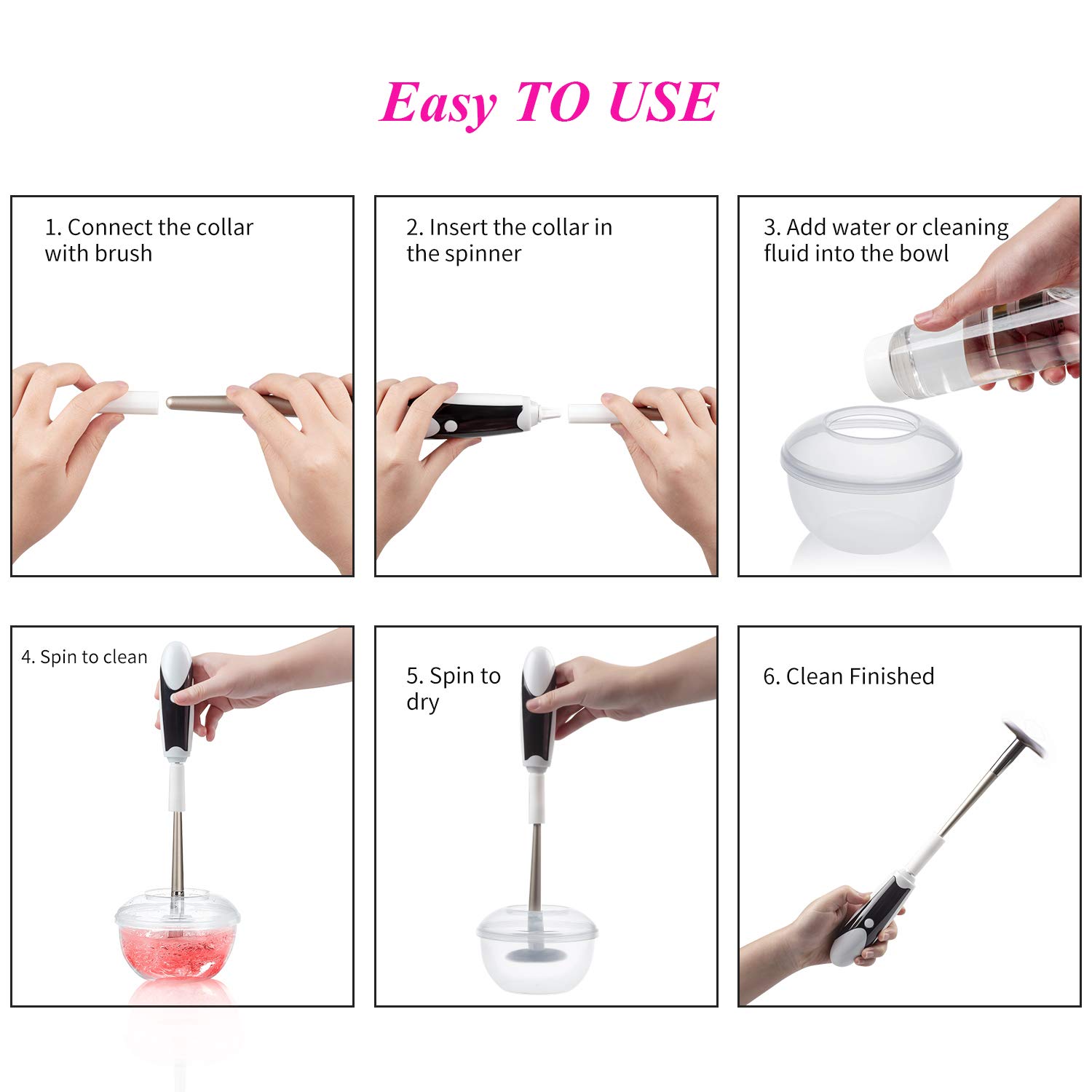 Easy TO USE

1. Connect the collar with brush

2. Insert the collar in the spinner

3. Add water or cleaning fluid into the bowl

4. Spin to clean

5. Spin to dry

6. Clean Finished