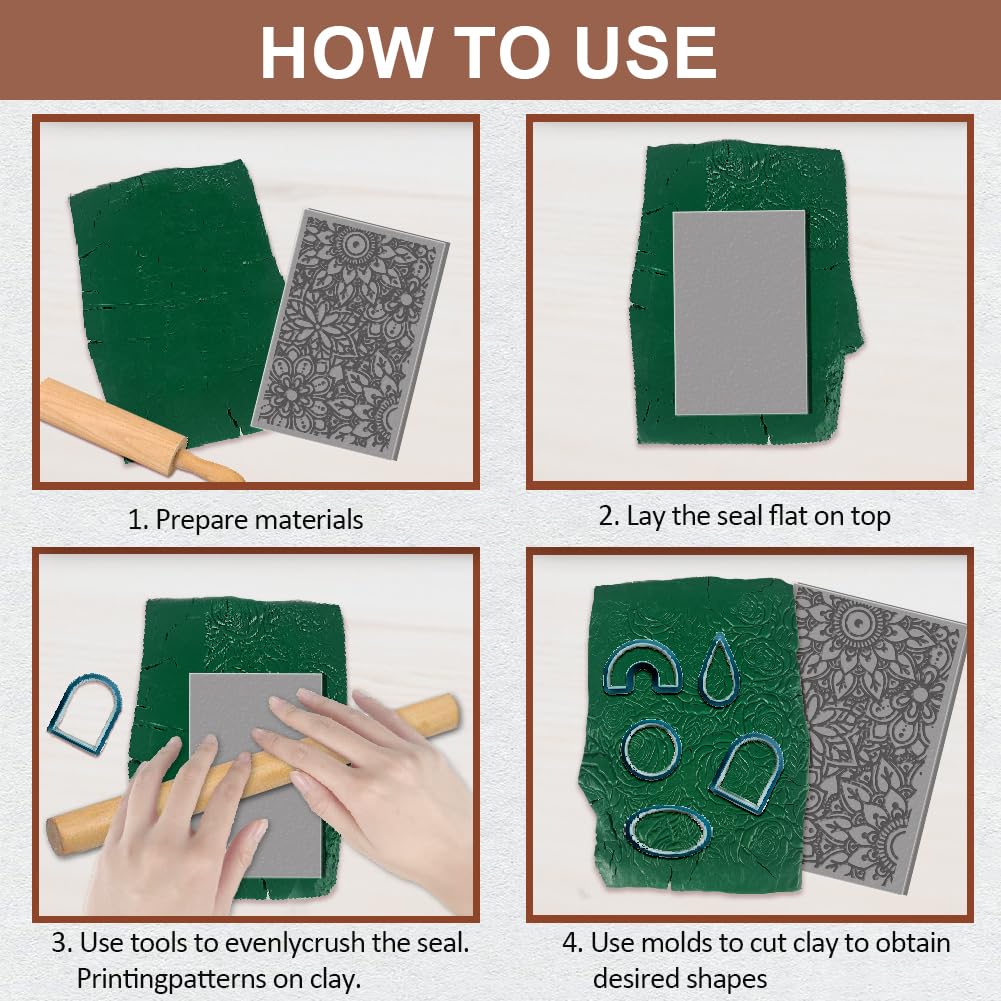 HOW TO USE

1. Prepare materials

2. Lay the seal flat on top

3. Use tools to evenlycrush the seal. Printingpatterns on clay.

4. Use molds to cut clay to obtain desired shapes