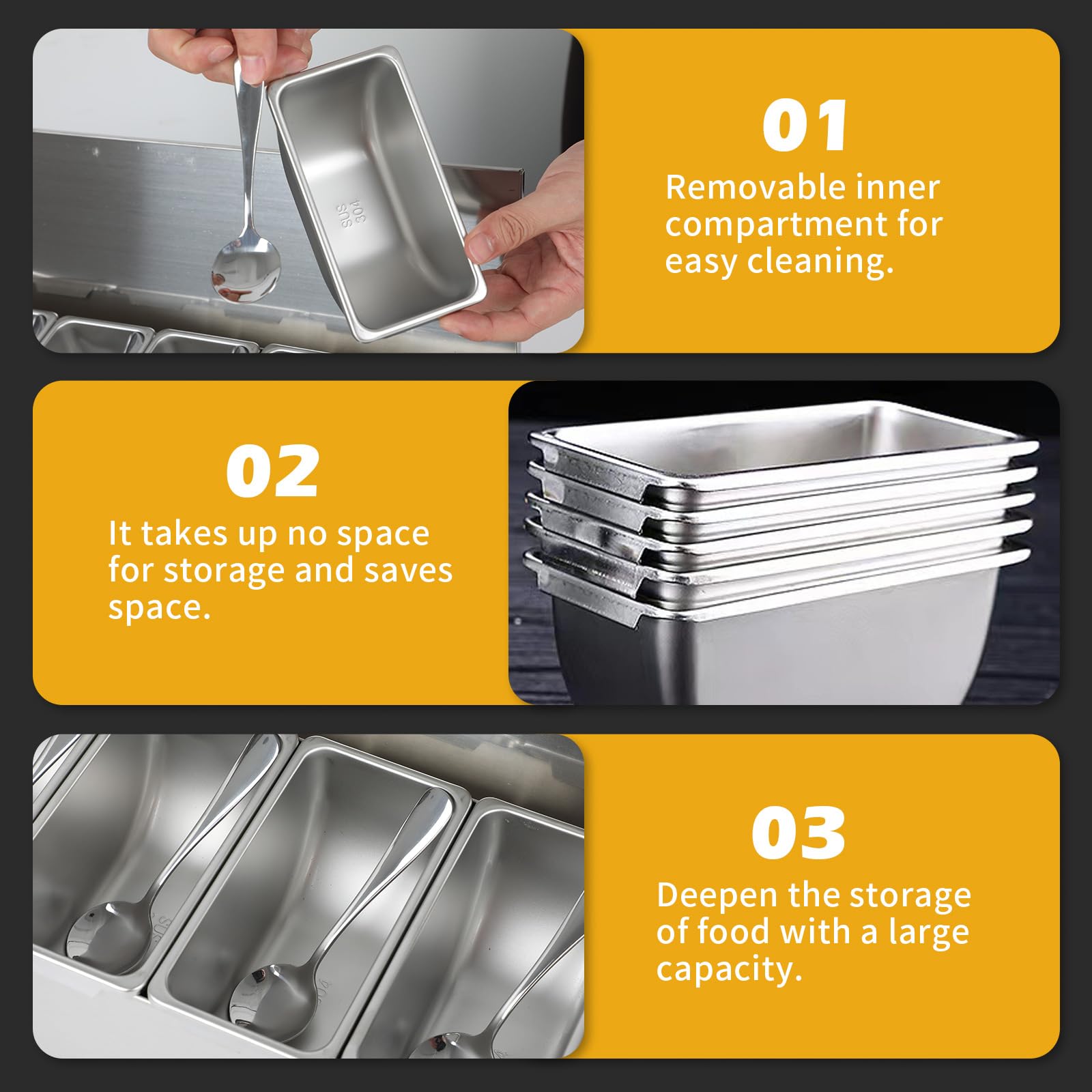 SUS 304

01

Removable inner compartment for easy cleaning.

02

It takes up no space for storage and saves space.

03

Deepen the storage of food with a large capacity.