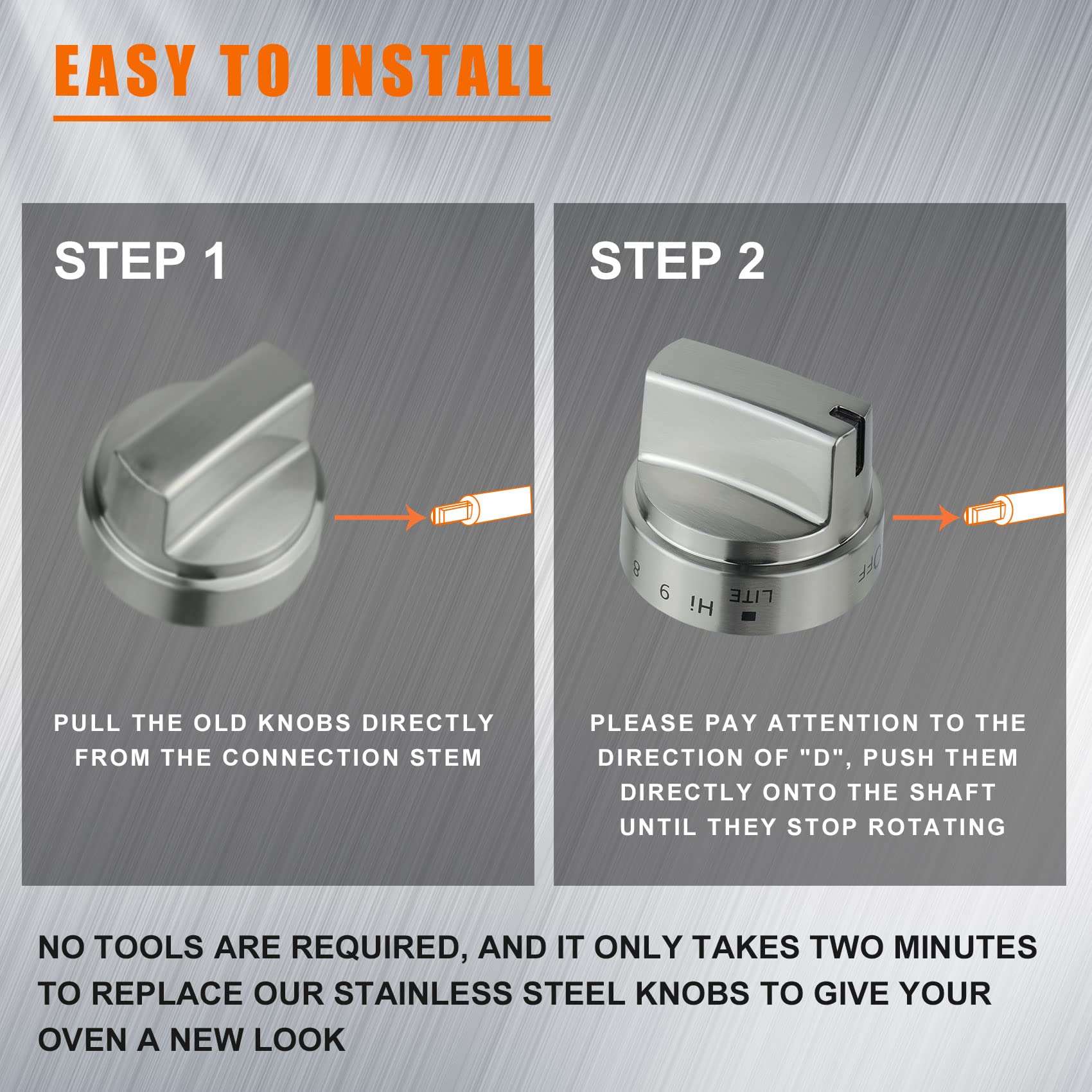 EASY TO INSTALL

STEP 1

PULL THE OLD KNOBS DIRECTLY FROM THE CONNECTION STEM

STEP 2

8 9 Hi LITE OFF

PLEASE PAY ATTENTION TO THE DIRECTION OF "D", PUSH THEM DIRECTLY ONTO THE SHAFT UNTIL THEY STOP ROTATING

NO TOOLS ARE REQUIRED, AND IT ONLY TAKES TWO MINUTES TO REPLACE OUR STAINLESS STEEL KNOBS TO GIVE YOUR OVEN A NEW LOOK