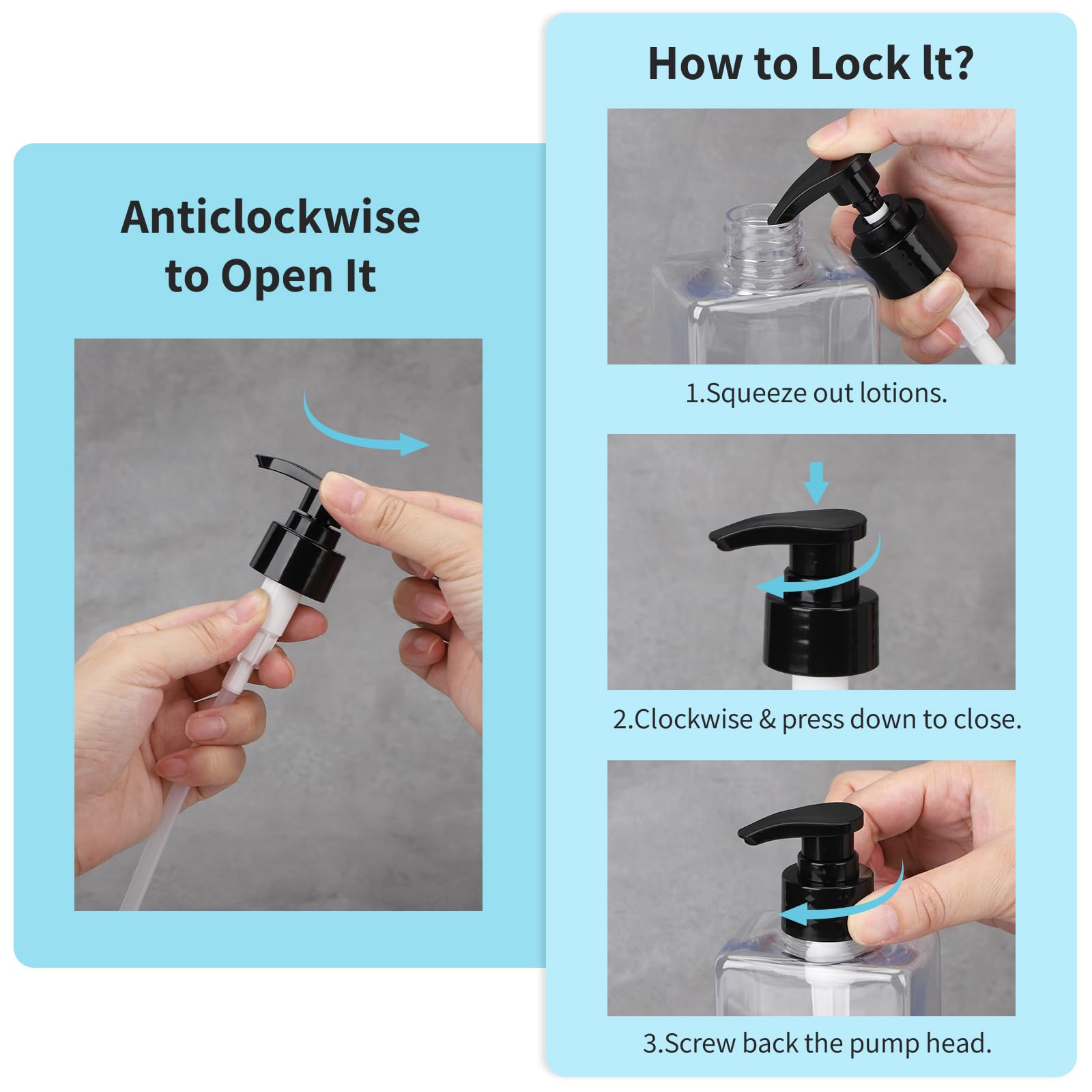 Anticlockwise to Open It

How to Lock It?

1.Squeeze out lotions.

2.Clockwise & press down to close.

3.Screw back the pump head.