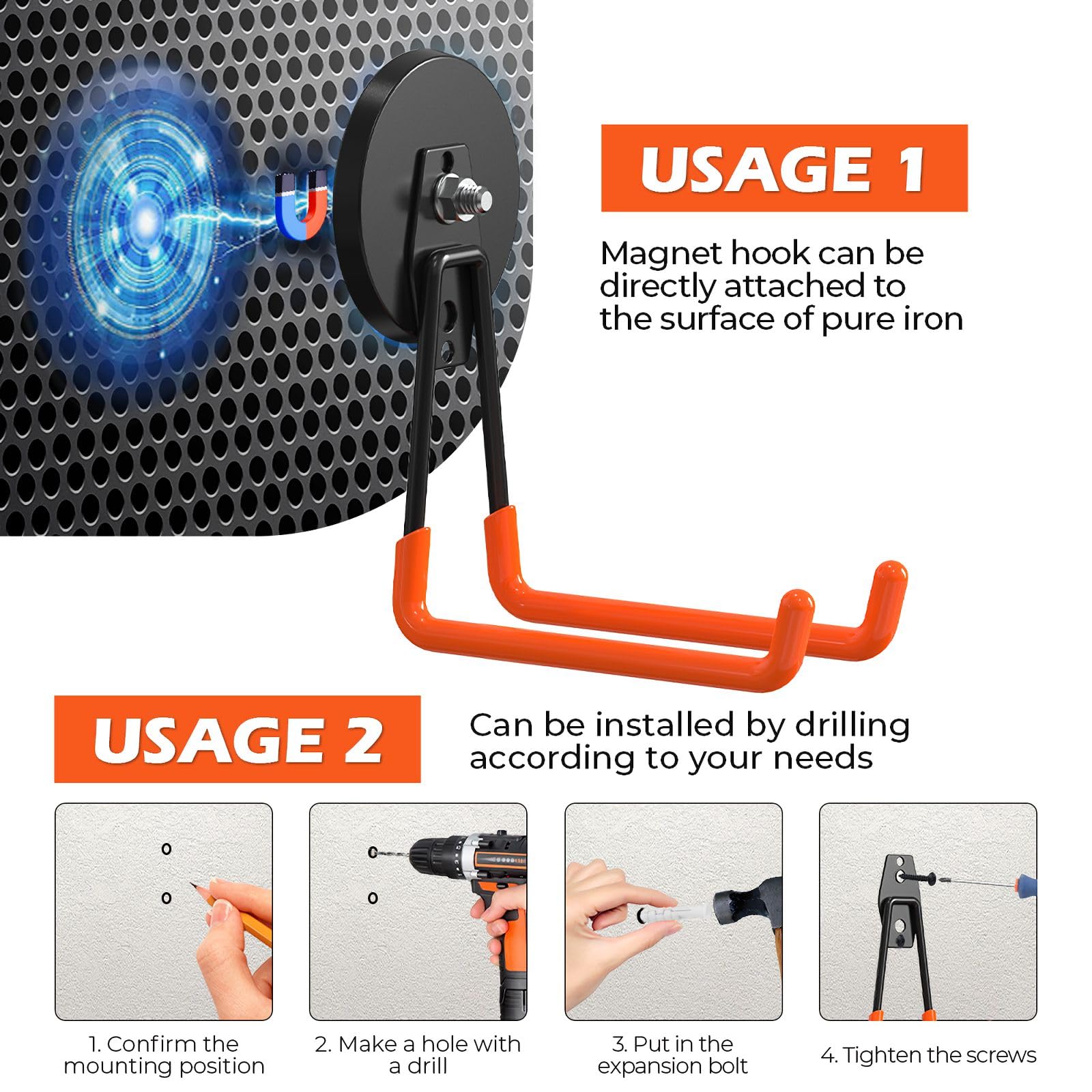 USAGE 1

Magnet hook can be directly attached to the surface of pure iron

USAGE 2

Can be installed by drilling according to your needs

1. Confirm the mounting position

2. Make a hole with a drill

3. Put in the expansion bolt

4. Tighten the screws