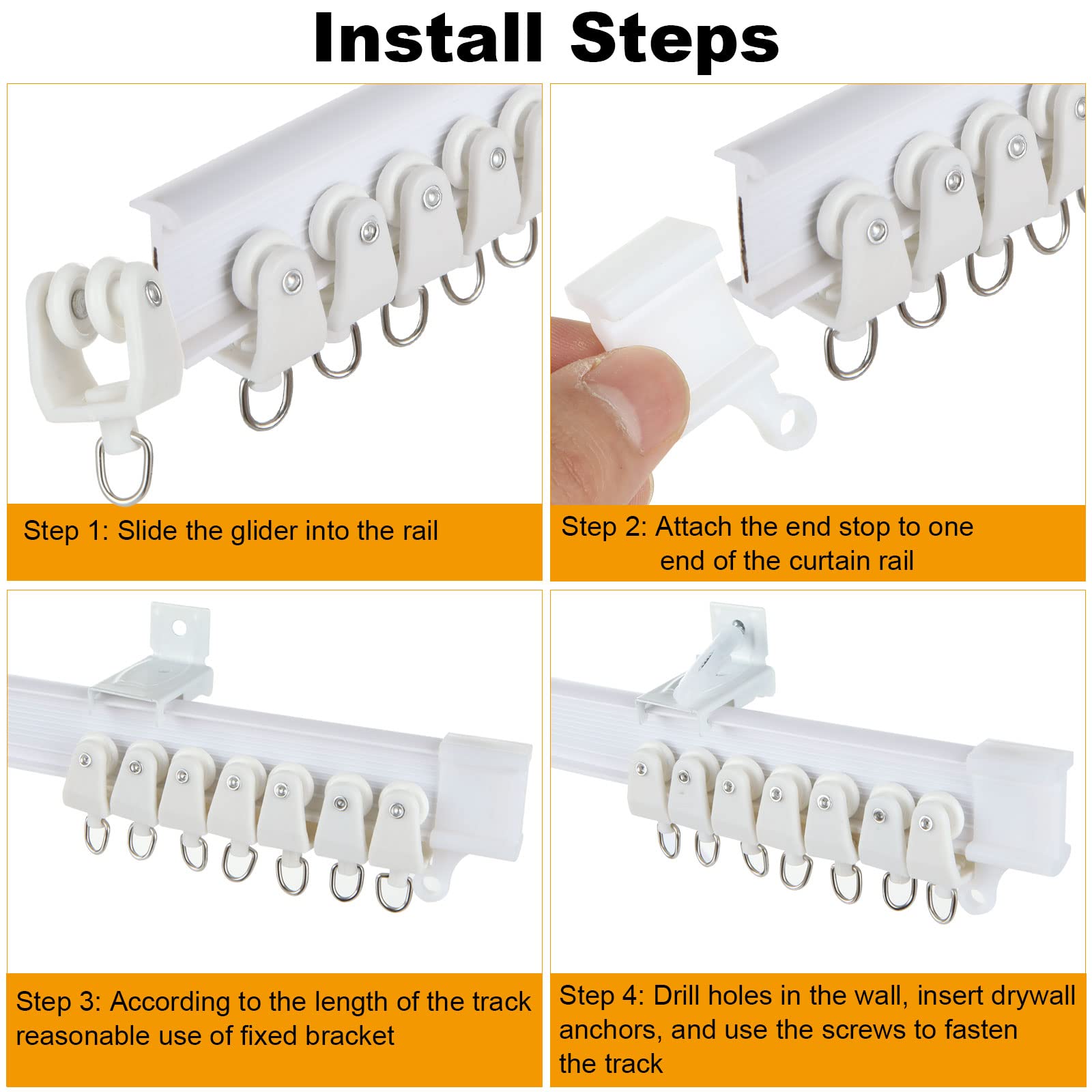 Install Steps

Step 1: Slide the glider into the rail

Step 2: Attach the end stop to one end of the curtain rail

Step 3: According to the length of the track reasonable use of fixed bracket

Step 4: Drill holes in the wall, insert drywall anchors, and use the screws to fasten the track