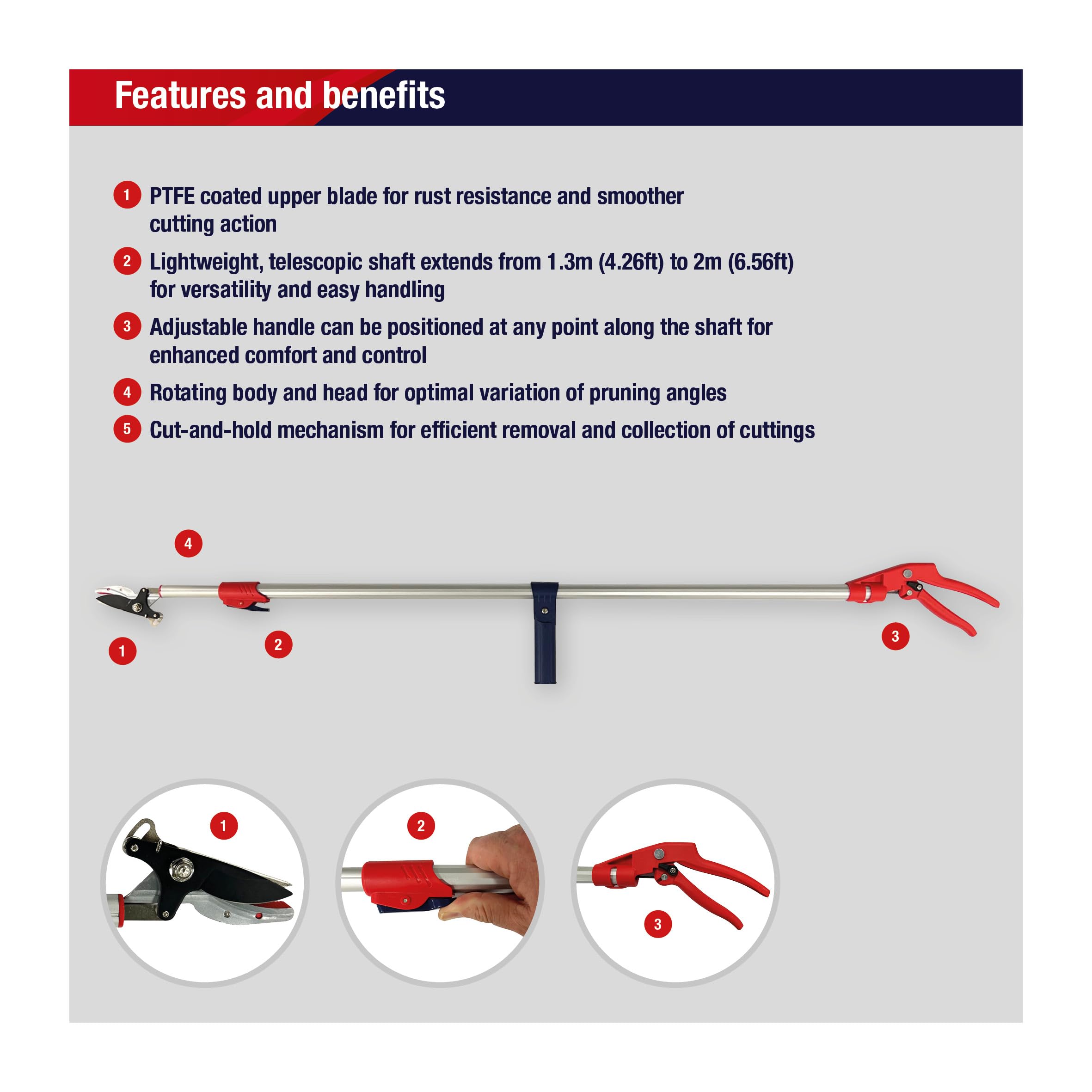 Features and benefits

1 PTFE coated upper blade for rust resistance and smoother cutting action

2 Lightweight, telescopic shaft extends from 1.3m (4.26ft) to 2m (6.56ft) for versatility and easy handling

3 Adjustable handle can be positioned at any point along the shaft for enhanced comfort and control

4 Rotating body and head for optimal variation of pruning angles

5 Cut-and-hold mechanism for efficient removal and collection of cuttings

4

1

2

3

1

2

3