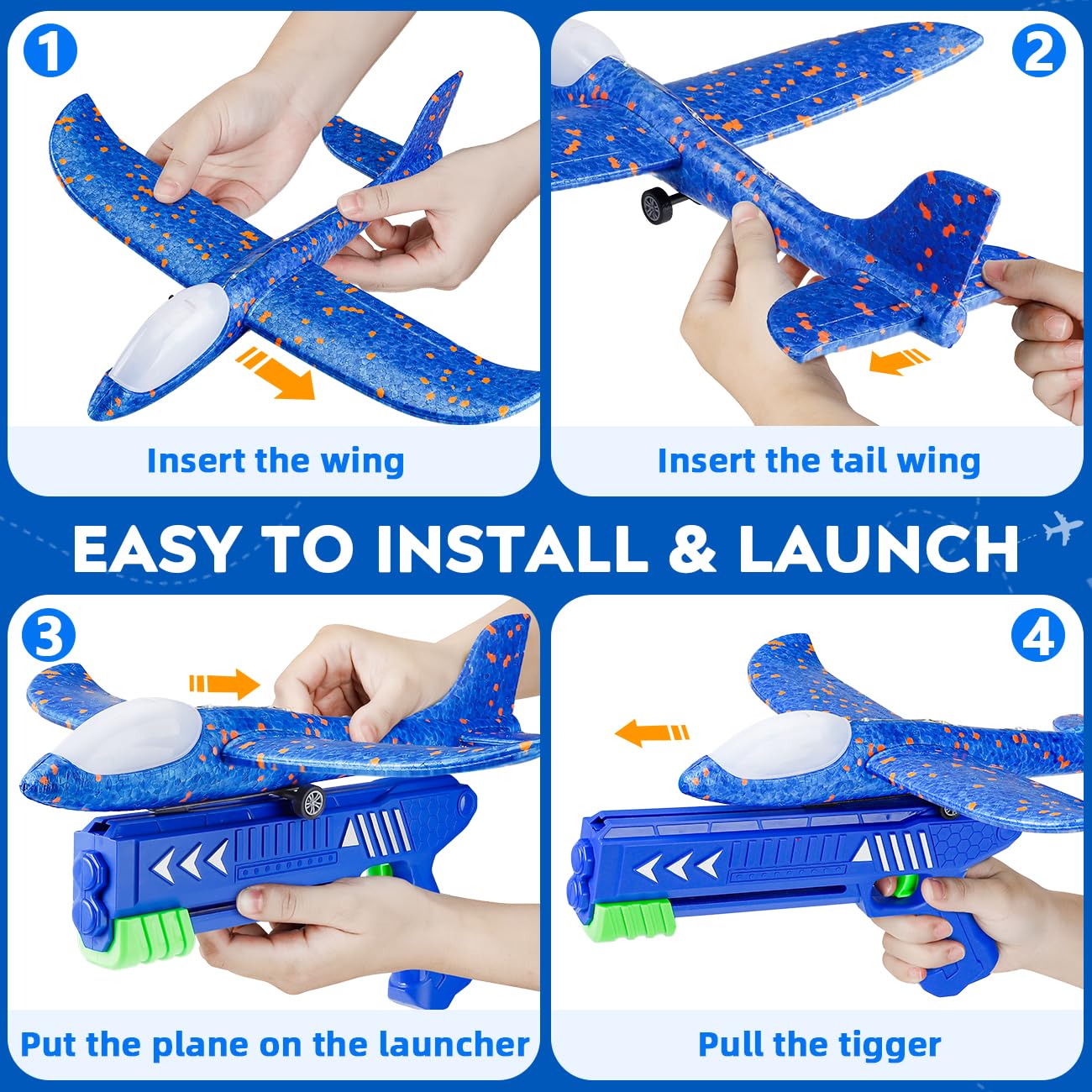 1
Insert the wing

2
Insert the tail wing

EASY TO INSTALL & LAUNCH

3
Put the plane on the launcher

4
Pull the tigger