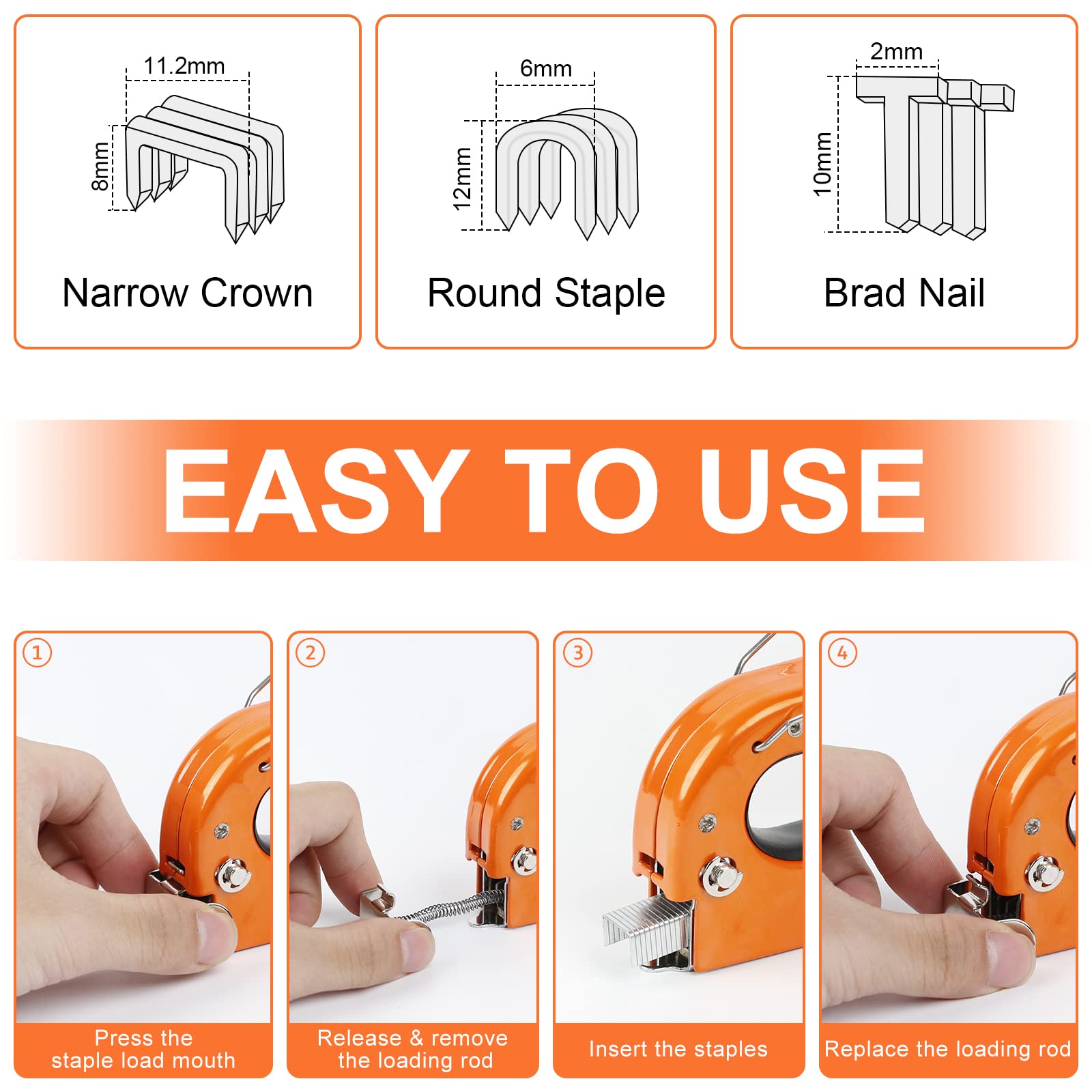 11.2mm
8mm
Narrow Crown

6mm
12mm
Round Staple

2mm
10mm
Brad Nail

EASY TO USE

1
Press the staple load mouth

2
Release & remove the loading rod

3
Insert the staples

4
Replace the loading rod