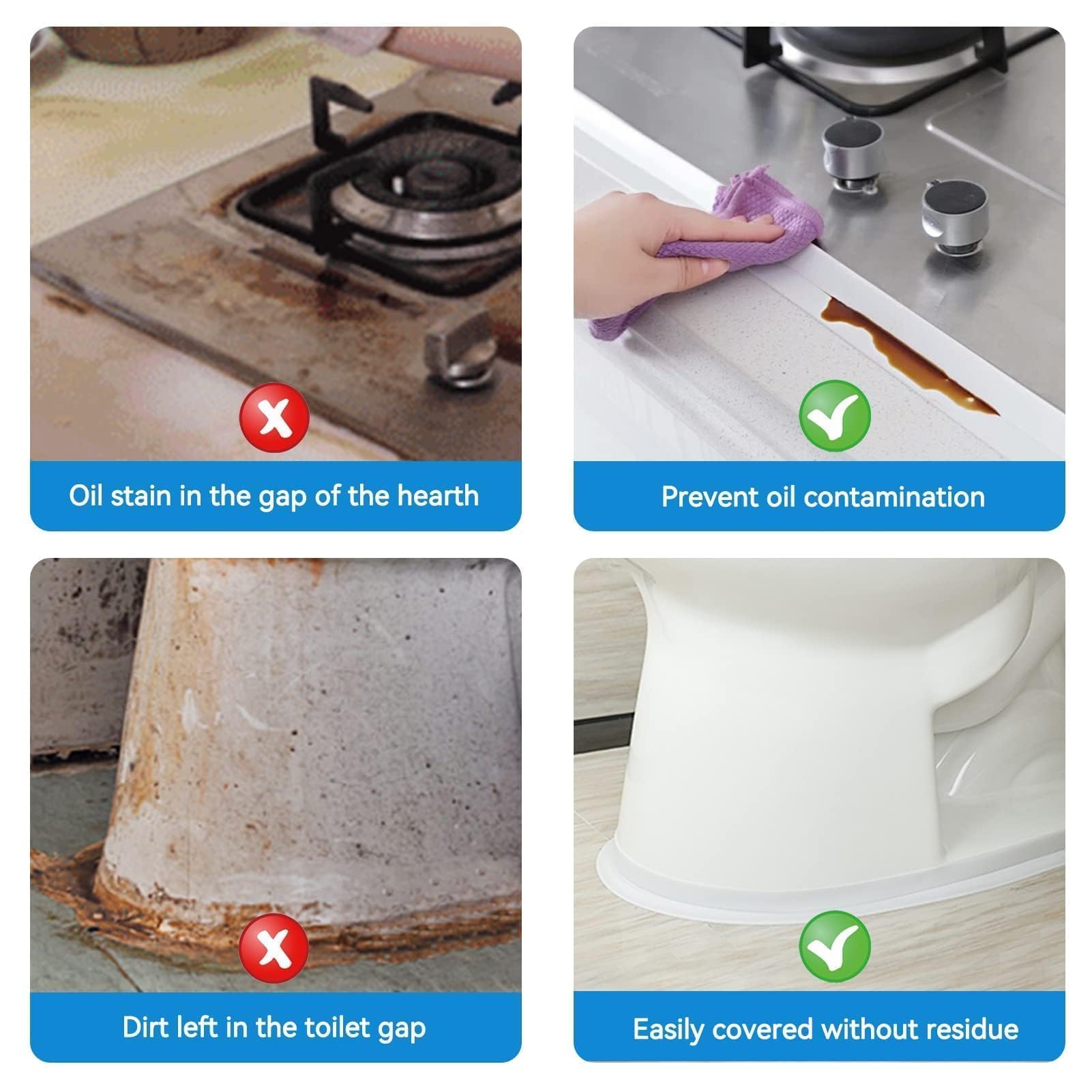 Oil stain in the gap of the hearth

Prevent oil contamination

Dirt left in the toilet gap

Easily covered without residue