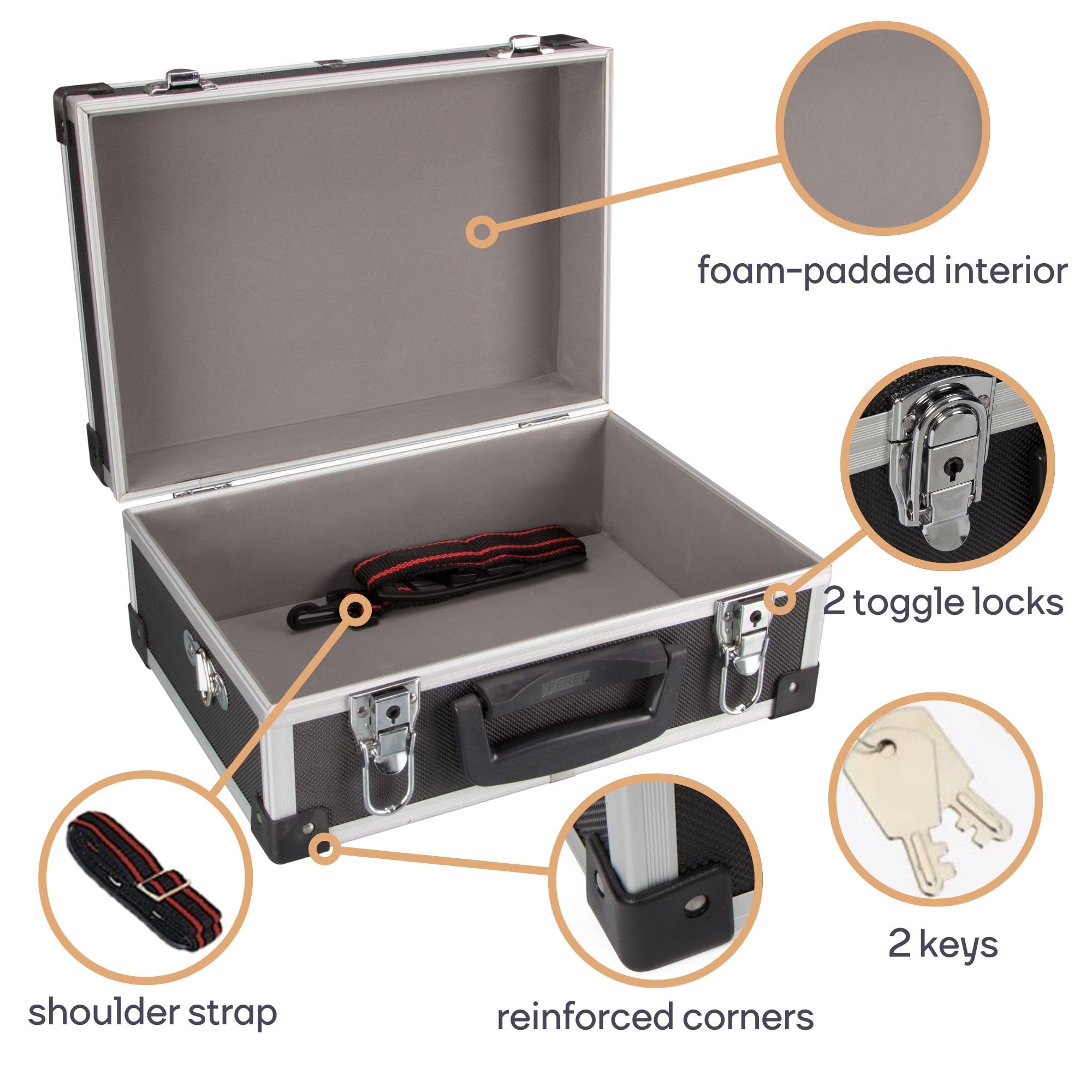 foam-padded interior

2 toggle locks

PEREL

2 keys

shoulder strap

reinforced corners