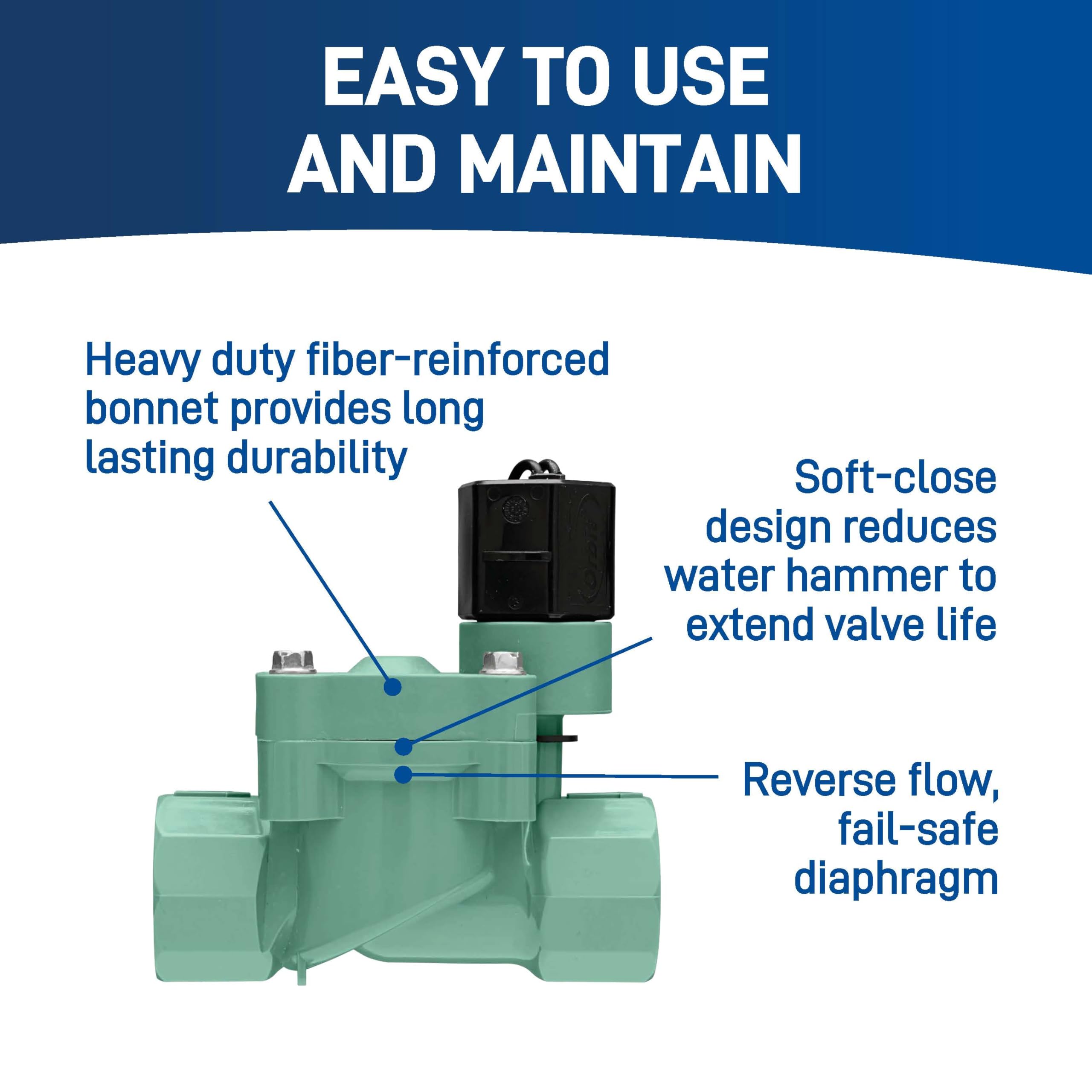 EASY TO USE AND MAINTAIN

Heavy duty fiber-reinforced bonnet provides long lasting durability

Soft-close design reduces water hammer to extend valve life

Reverse flow, fail-safe diaphragm