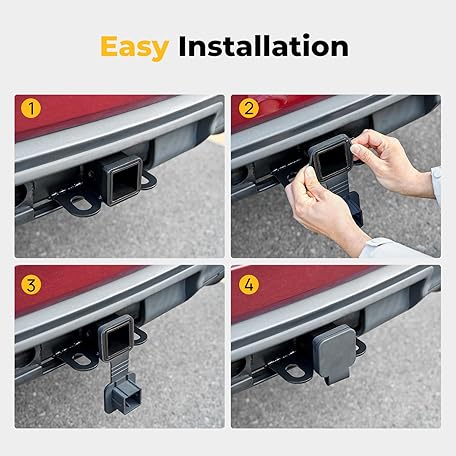 Easy Installation

1

2

3

4