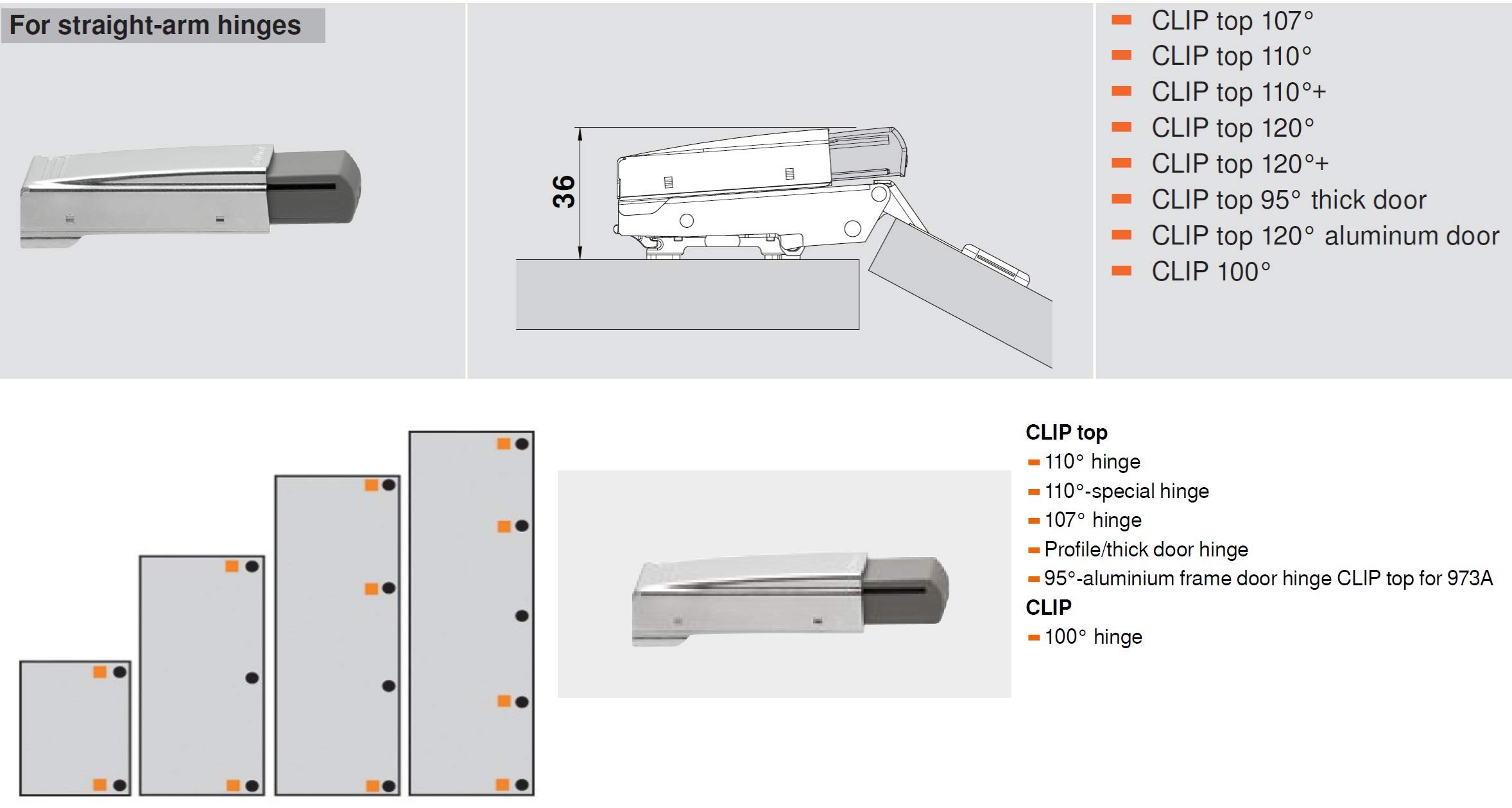 For straight-arm hinges

36

- CLIP top 107°
- CLIP top 110°
- CLIP top 110°+
- CLIP top 120°
- CLIP top 120°+
- CLIP top 95° thick door
- CLIP top 120° aluminum door
- CLIP 100°

CLIP top
- 110° hinge
- 110°-special hinge
- 107° hinge
- Profile/thick door hinge
- 95°-aluminium frame door hinge CLIP top for 973A

CLIP
- 100° hinge