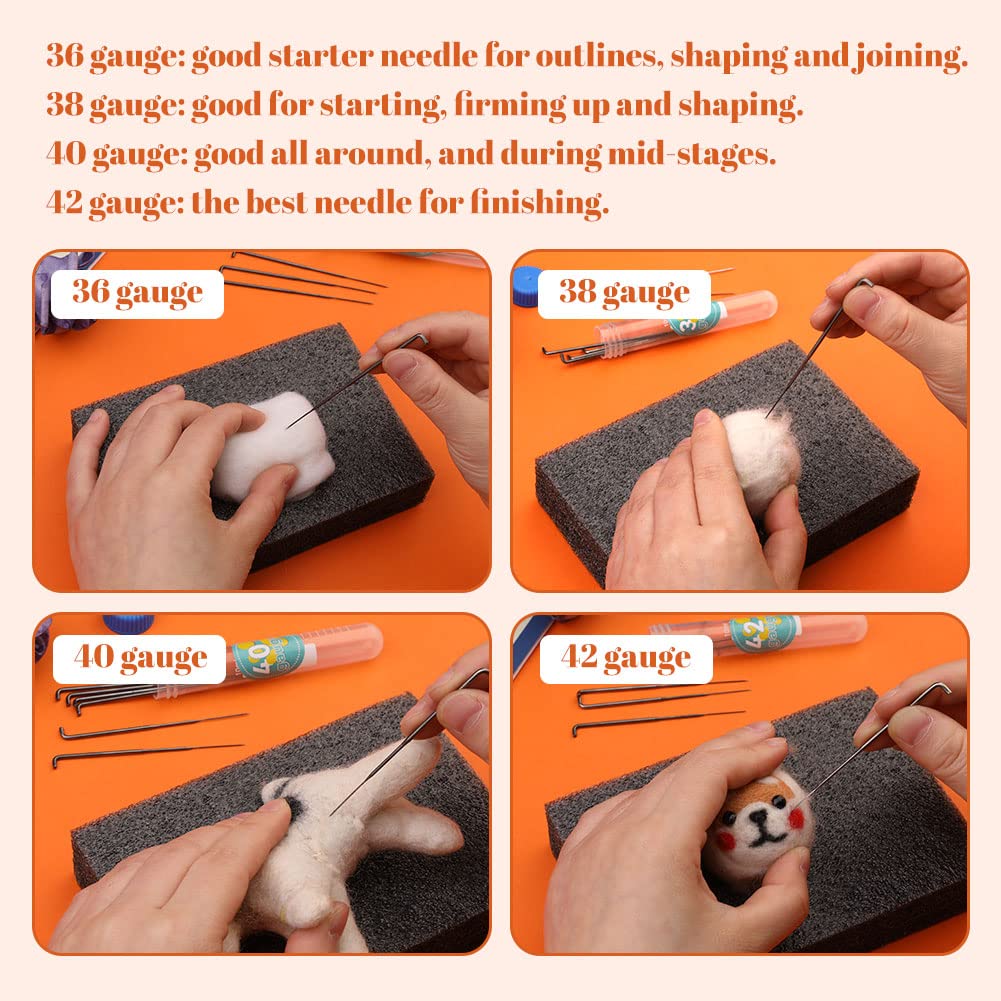 36 gauge: good starter needle for outlines, shaping and joining.
38 gauge: good for starting, firming up and shaping.
40 gauge: good all around, and during mid-stages.
42 gauge: the best needle for finishing.

36 gauge

38 gauge

40 gauge

40

42 gauge

42