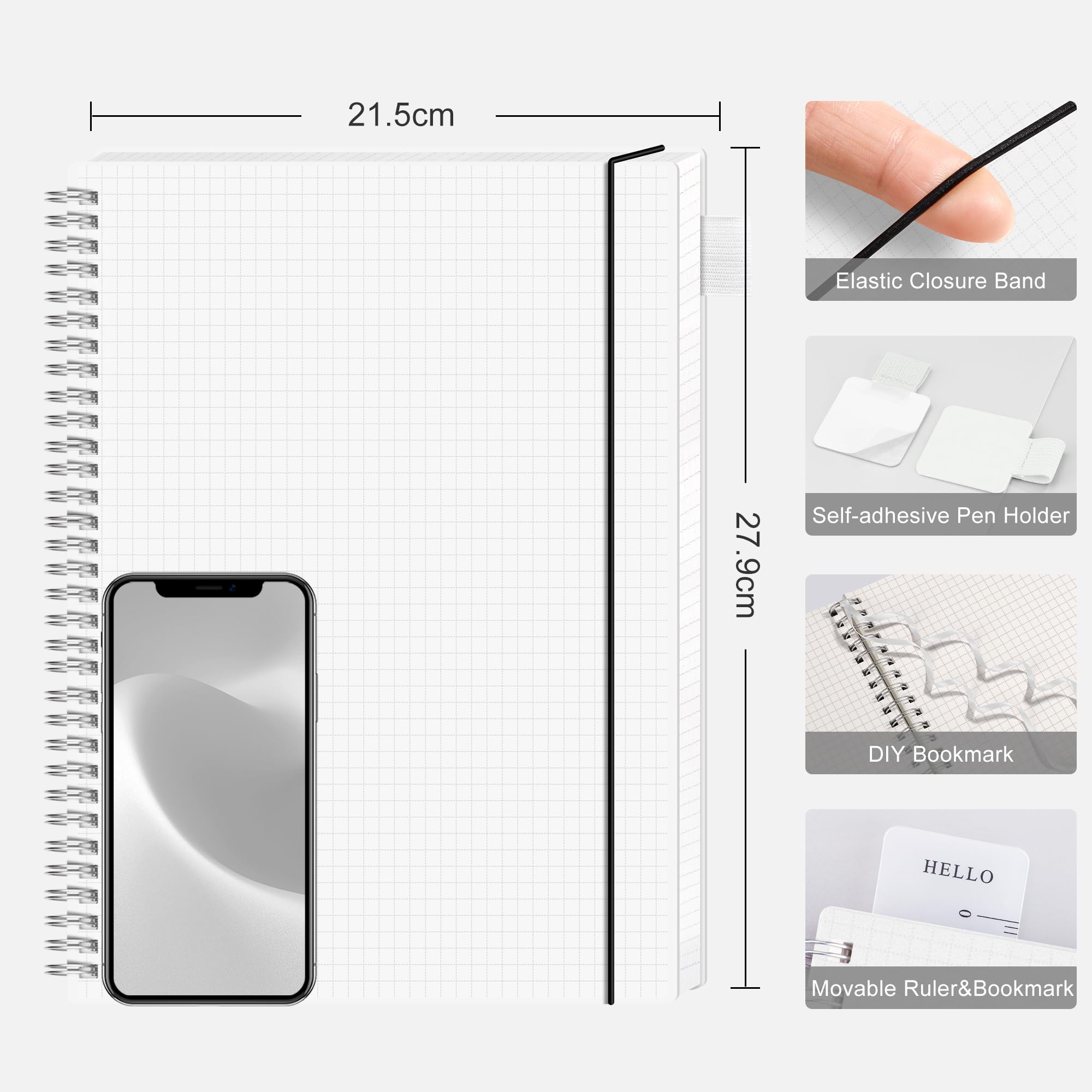 21.5cm

27.9cm

Elastic Closure Band

Self-adhesive Pen Holder

DIY Bookmark

HELLO

0

Movable Ruler&Bookmark