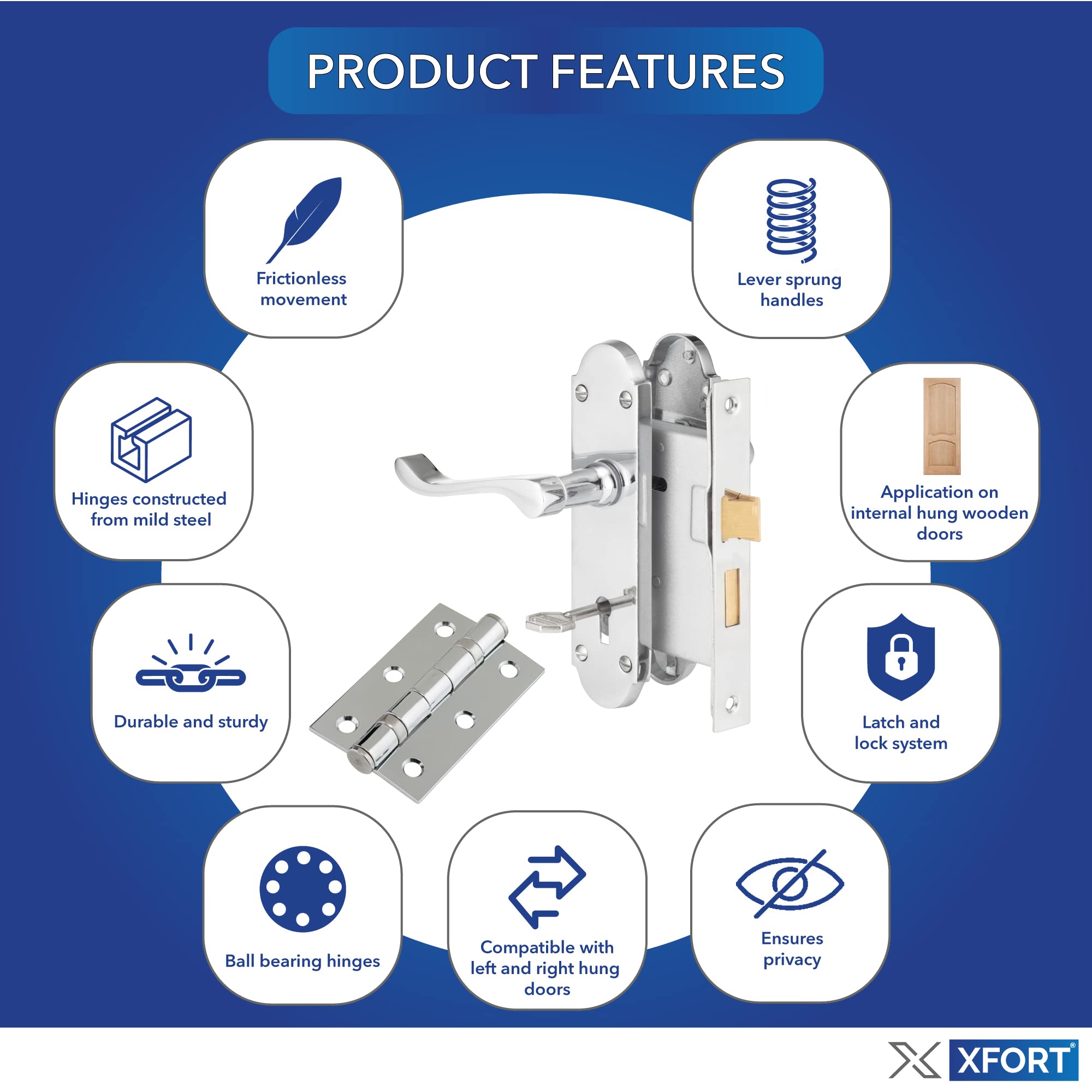 PRODUCT FEATURES

Frictionless movement

Lever sprung handles

Hinges constructed from mild steel

Application on internal hung wooden doors

Durable and sturdy

Latch and lock system

Ball bearing hinges

Compatible with left and right hung doors

Ensures privacy

XFORT®