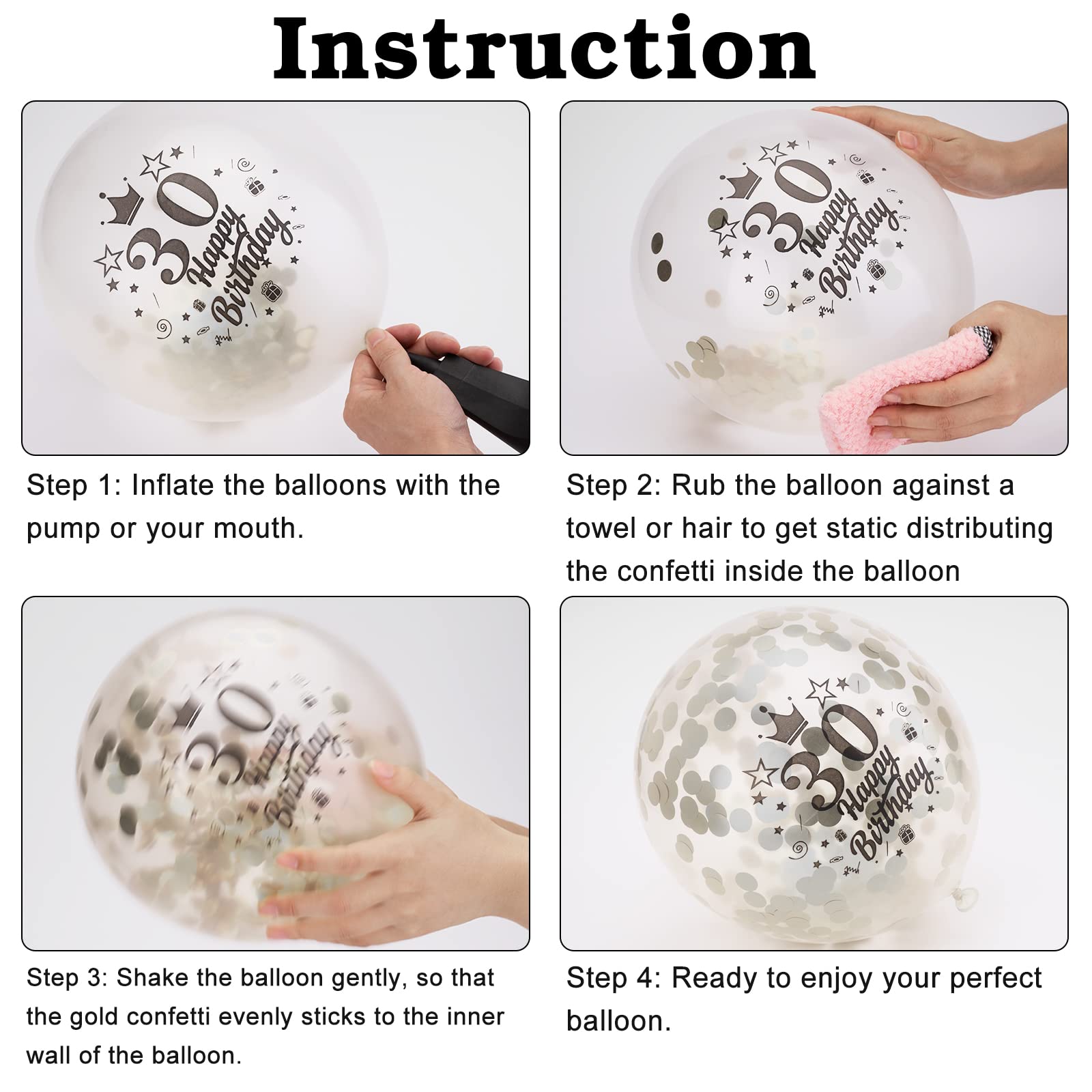 Instruction

30 Happy Birthday

Step 1: Inflate the balloons with the pump or your mouth.

30 Happy Birthday

Step 2: Rub the balloon against a towel or hair to get static distributing the confetti inside the balloon

30 Happy Birthday

Step 3: Shake the balloon gently, so that the gold confetti evenly sticks to the inner wall of the balloon.

30 Happy Birthday

Step 4: Ready to enjoy your perfect balloon.