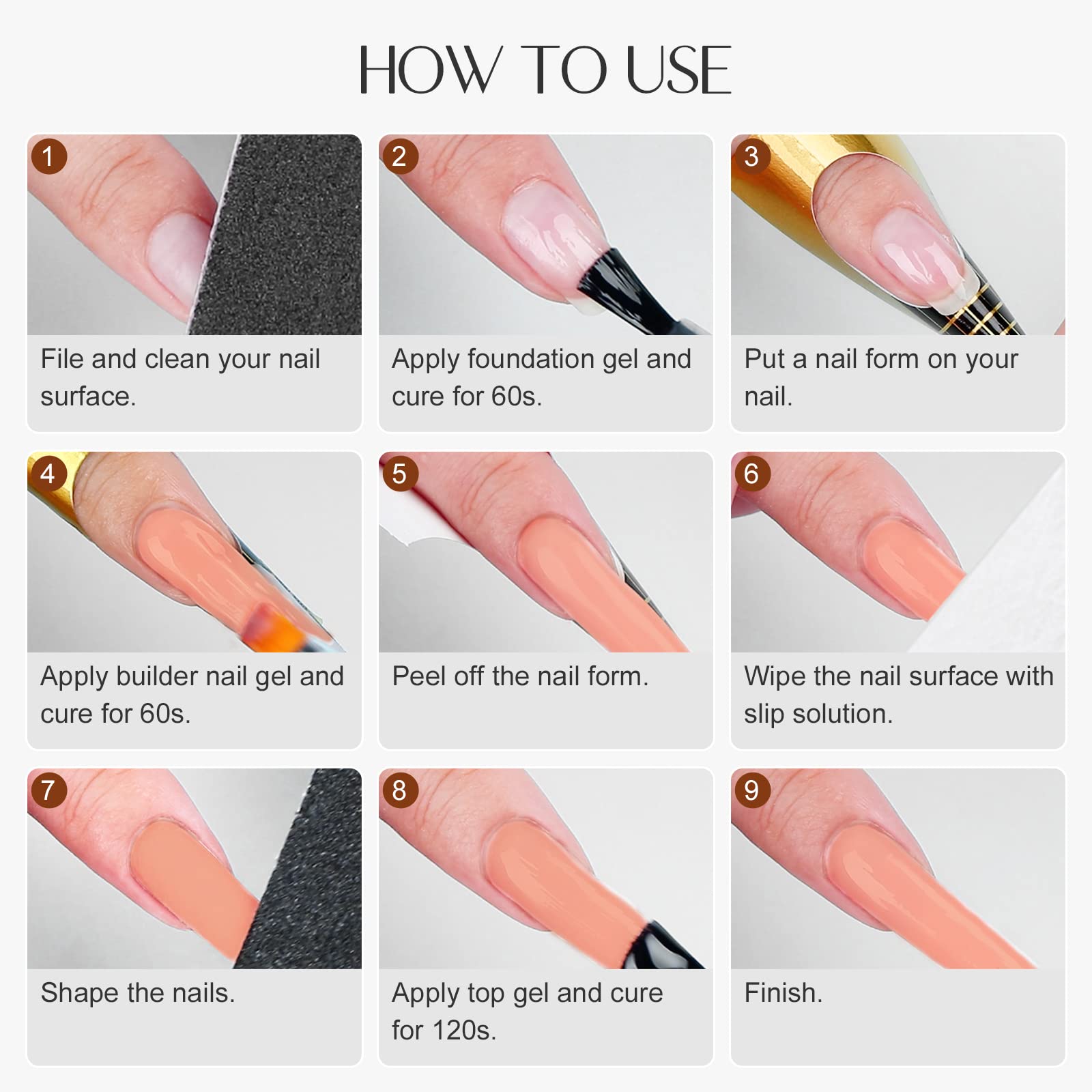 HOW TO USE

1
File and clean your nail surface.

2
Apply foundation gel and cure for 60s.

3
Put a nail form on your nail.

4
Apply builder nail gel and cure for 60s.

5
Peel off the nail form.

6
Wipe the nail surface with slip solution.

7
Shape the nails.

8
Apply top gel and cure for 120s.

9
Finish.