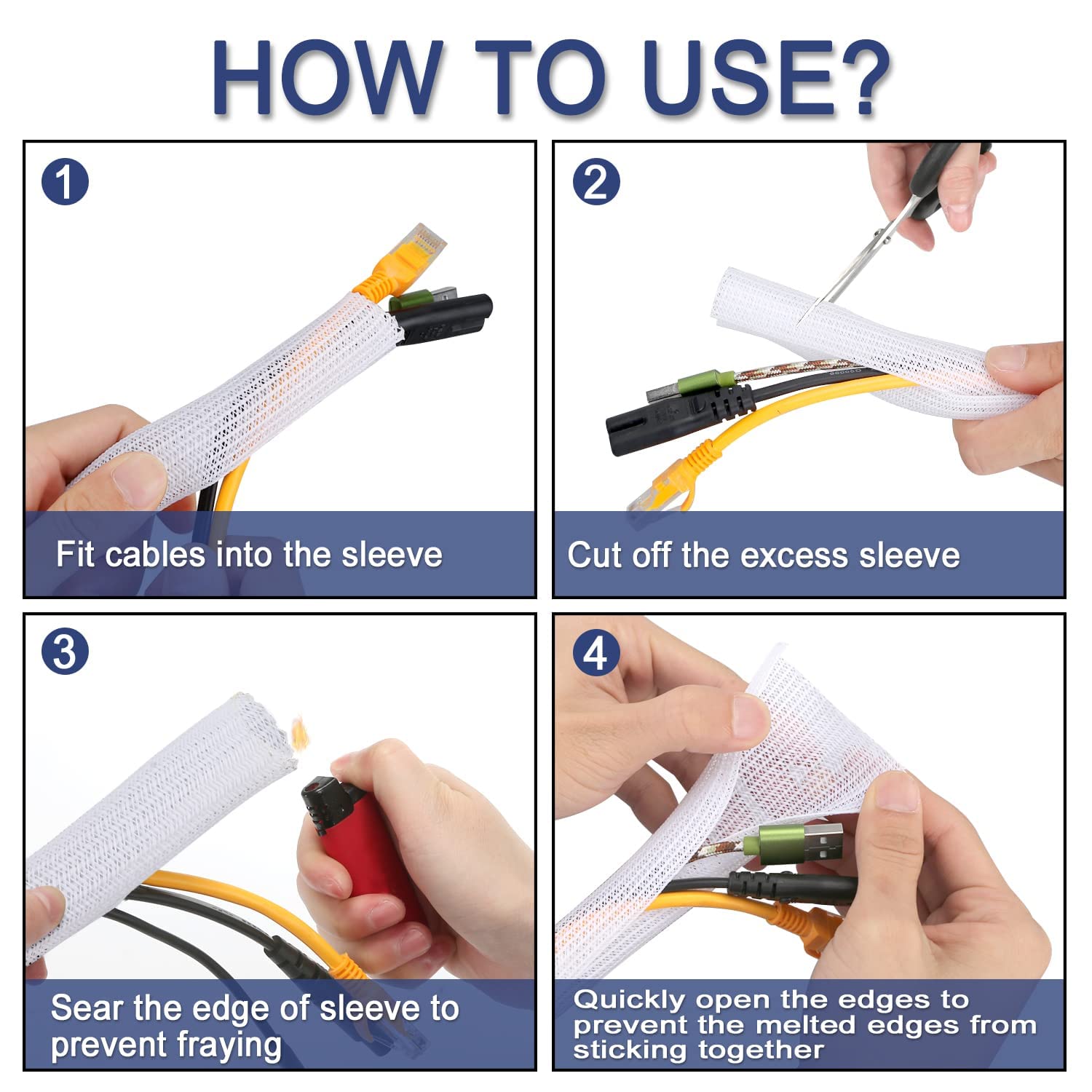 HOW TO USE?

1

Fit cables into the sleeve

2

Cut off the excess sleeve

3

Sear the edge of sleeve to prevent fraying

4

Quickly open the edges to prevent the melted edges from sticking together