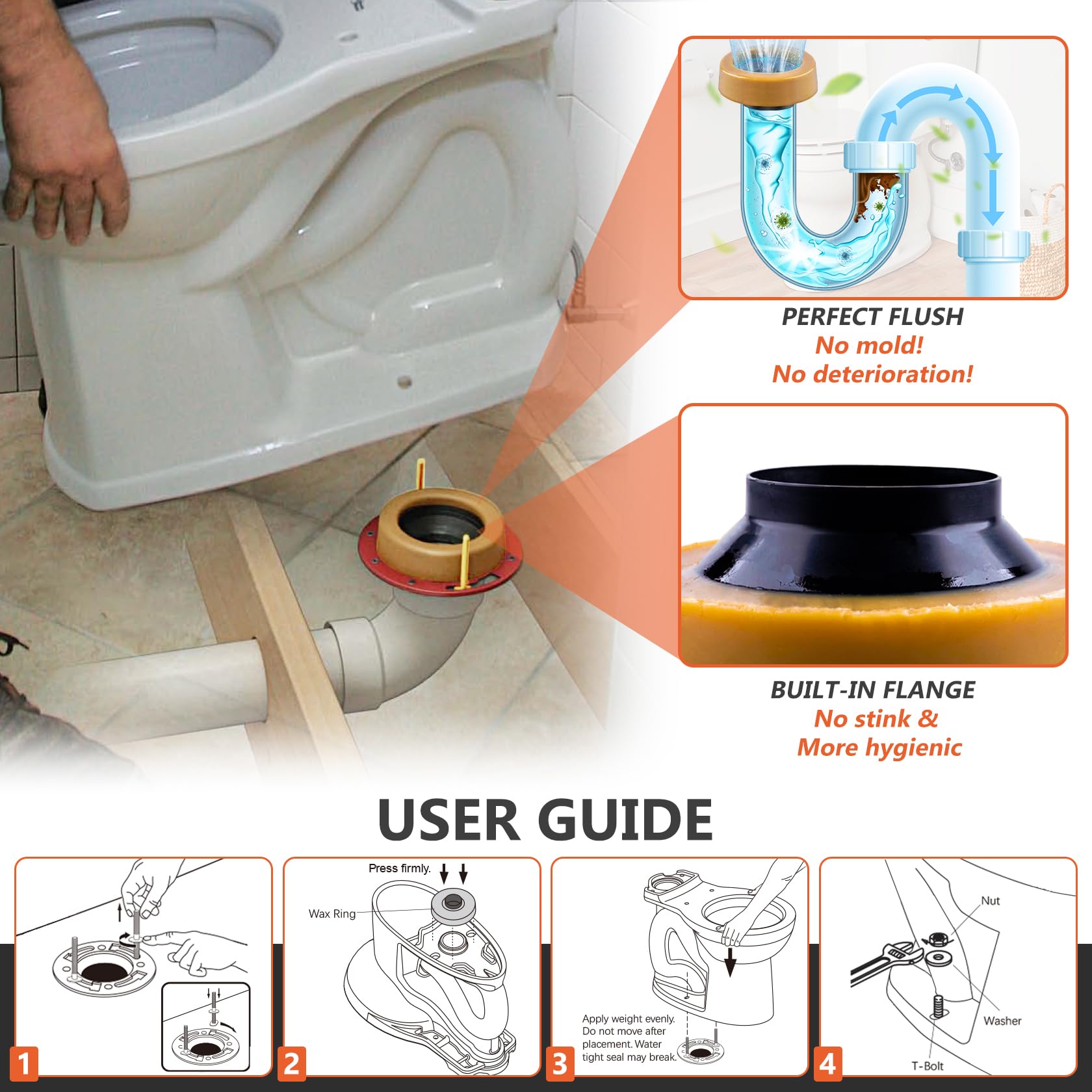 PERFECT FLUSH
No mold!
No deterioration!

BUILT-IN FLANGE
No stink &
More hygienic

USER GUIDE

1

Press firmly.
Wax Ring
2

Apply weight evenly. Do not move after placement. Water tight seal may break.
3

Nut
Washer
T-Bolt
4