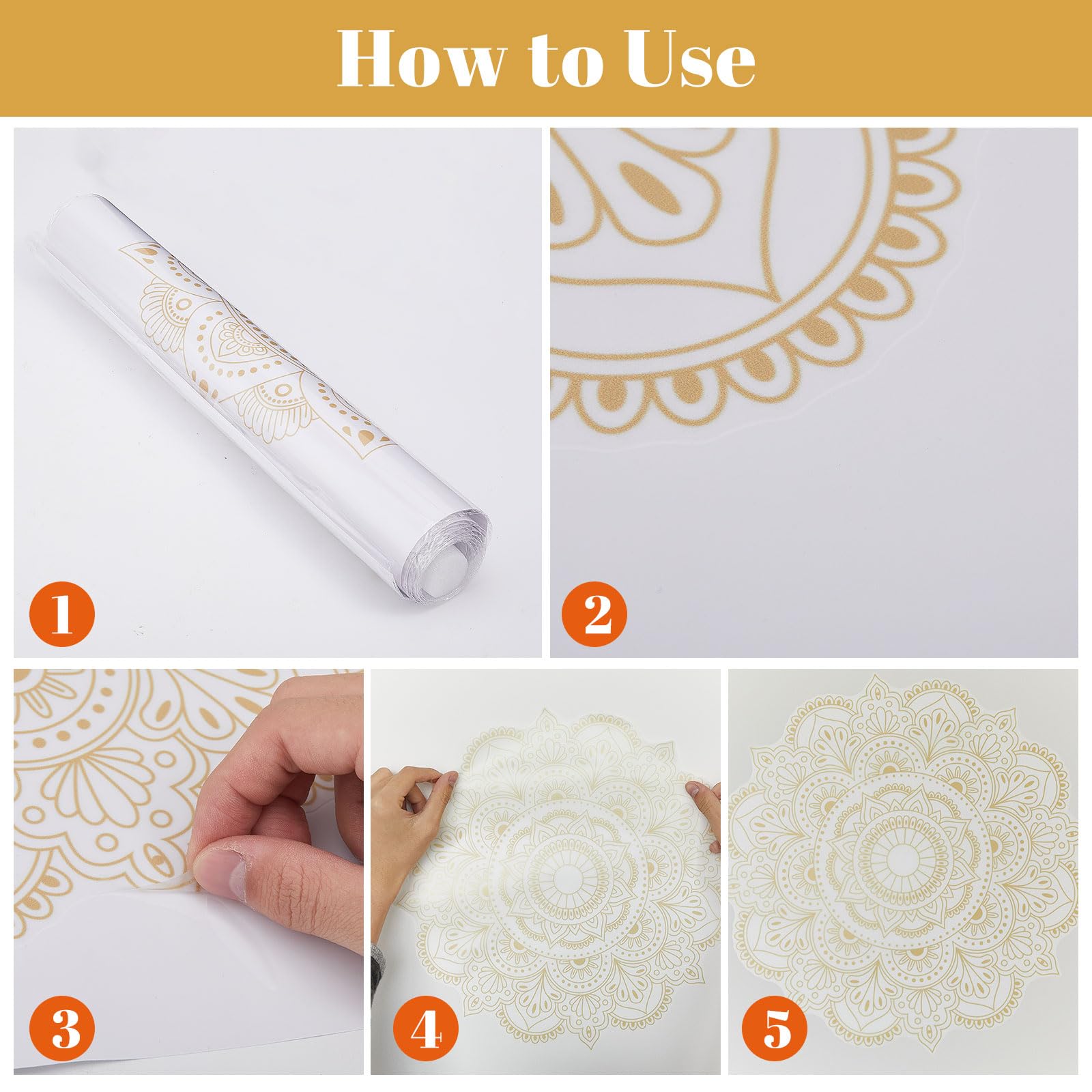 How to Use

1

2

3

4

5