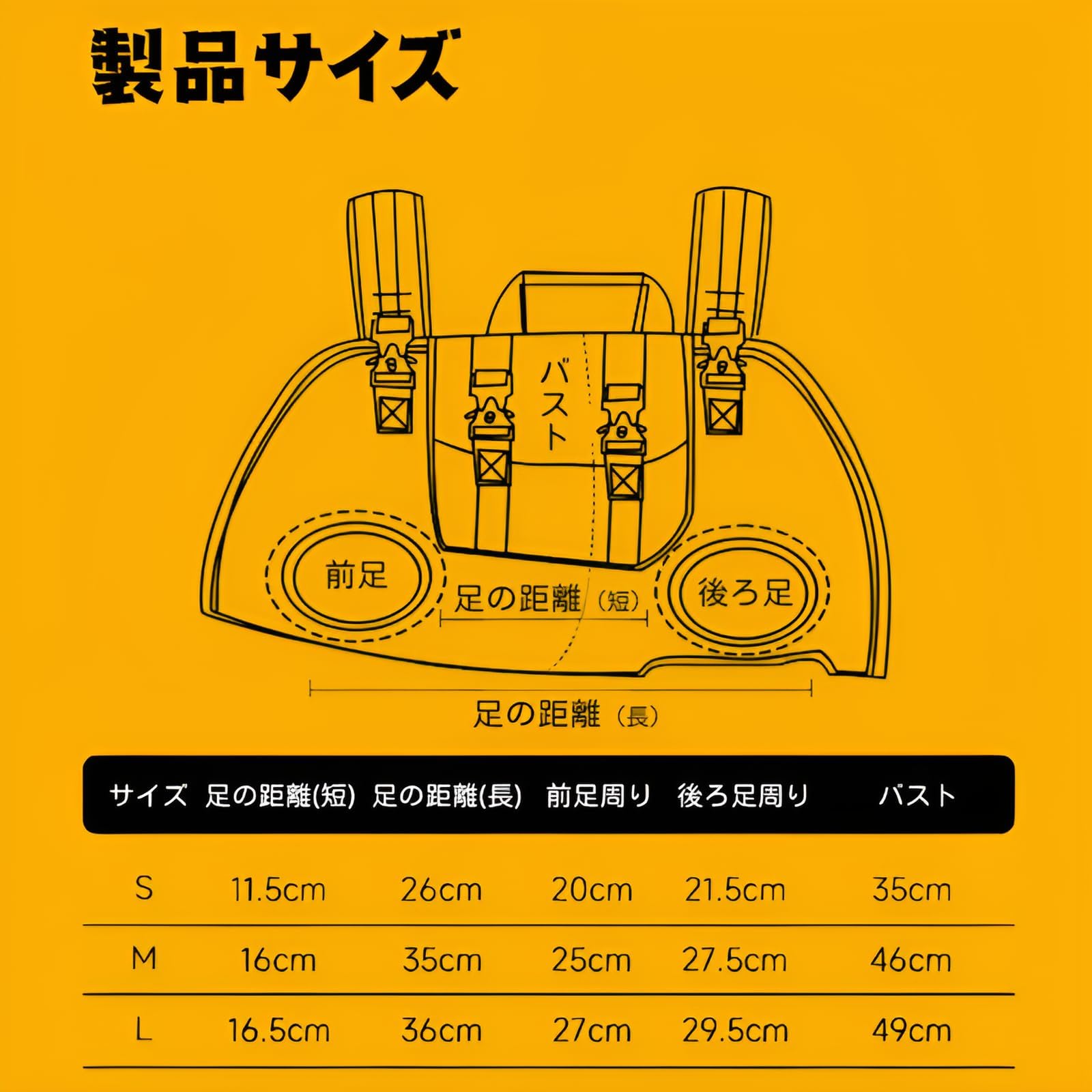 製品サイズ

バスト

前足

足の距離（短）

後ろ足

足の距離（長）

| サイズ | 足の距離(短) | 足の距離(長) | 前足周り | 後ろ足周り | バスト |
|---|---|---|---|---|---|
| S | 11.5cm | 26cm | 20cm | 21.5cm | 35cm |
| M | 16cm | 35cm | 25cm | 27.5cm | 46cm |
| L | 16.5cm | 36cm | 27cm | 29.5cm | 49cm |