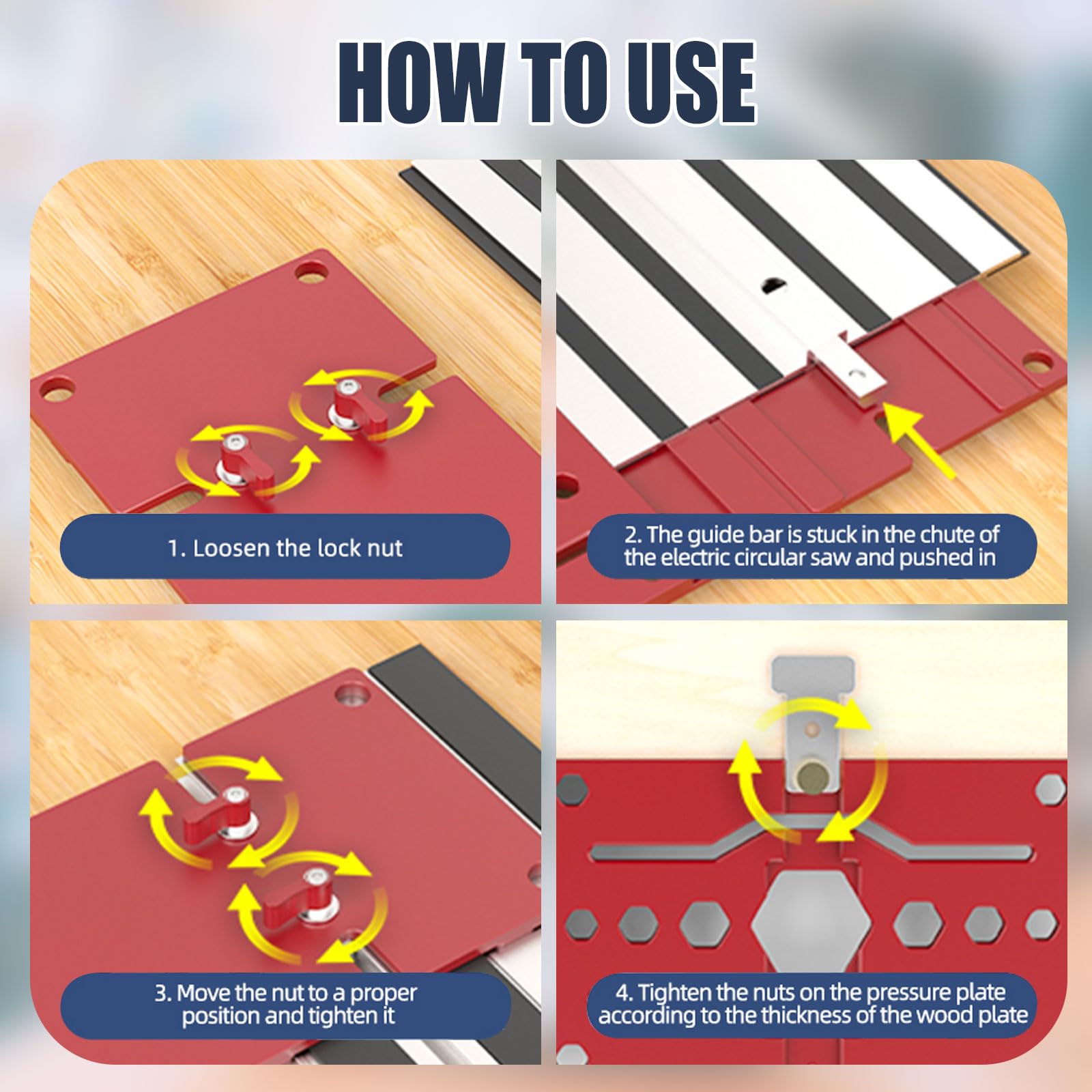 HOW TO USE

1. Loosen the lock nut

2. The guide bar is stuck in the chute of the electric circular saw and pushed in

3. Move the nut to a proper position and tighten it

4. Tighten the nuts on the pressure plate according to the thickness of the wood plate