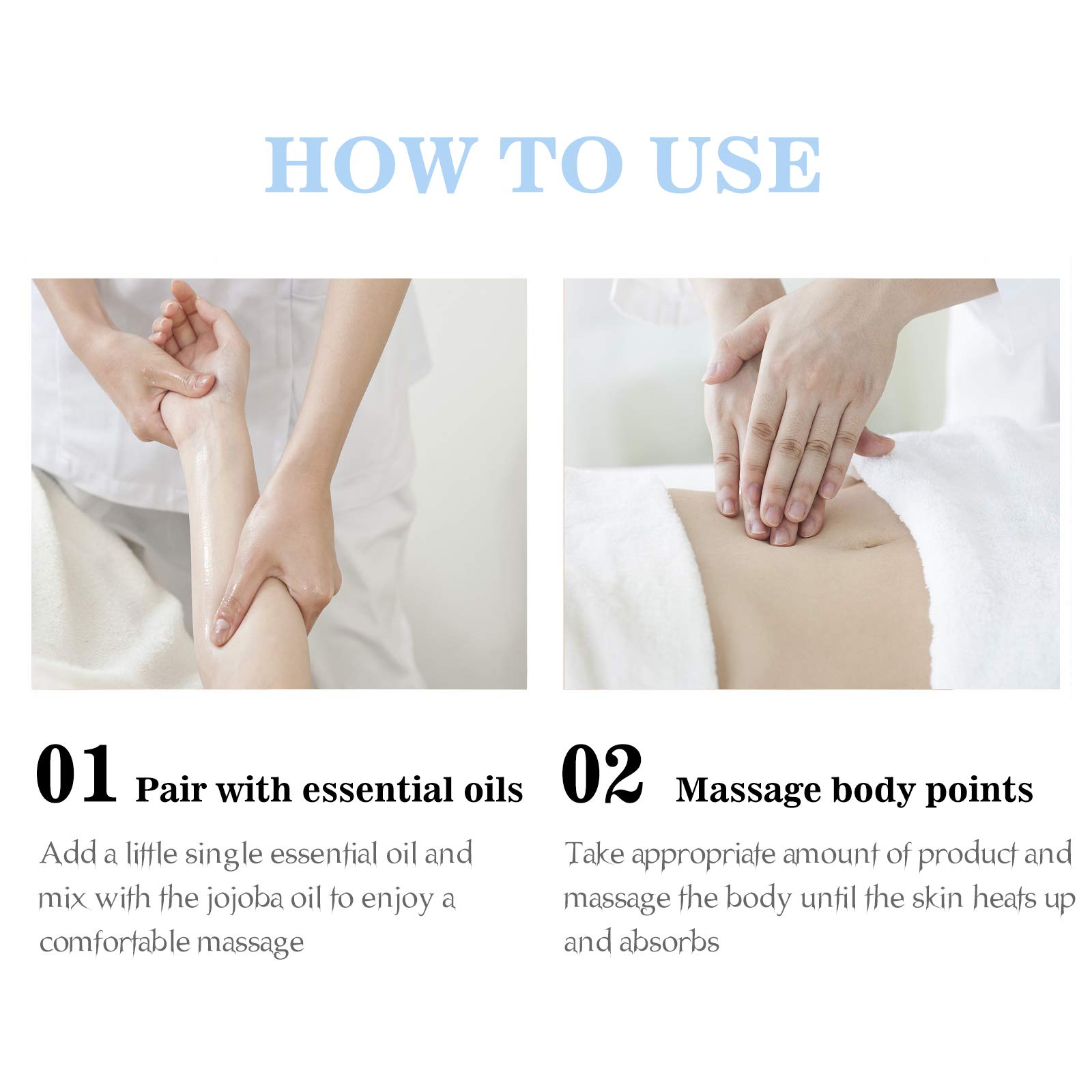 HOW TO USE

01 Pair with essential oils

Add a little single essential oil and mix with the jojoba oil to enjoy a comfortable massage

02 Massage body points

Take appropriate amount of product and massage the body until the skin heats up and absorbs