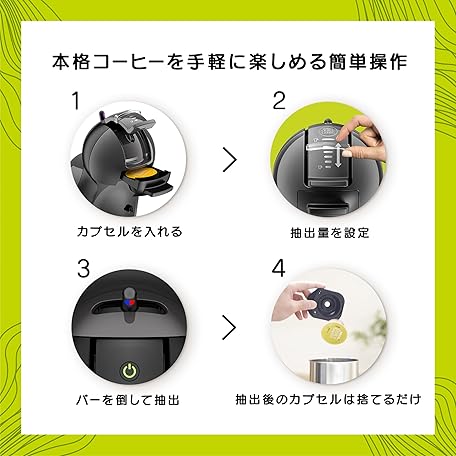 本格コーヒーを手軽に楽しめる簡単操作

1

カプセルを入れる

2

抽出量を設定

3

バーを倒して抽出

4

抽出後のカプセルは捨てるだけ