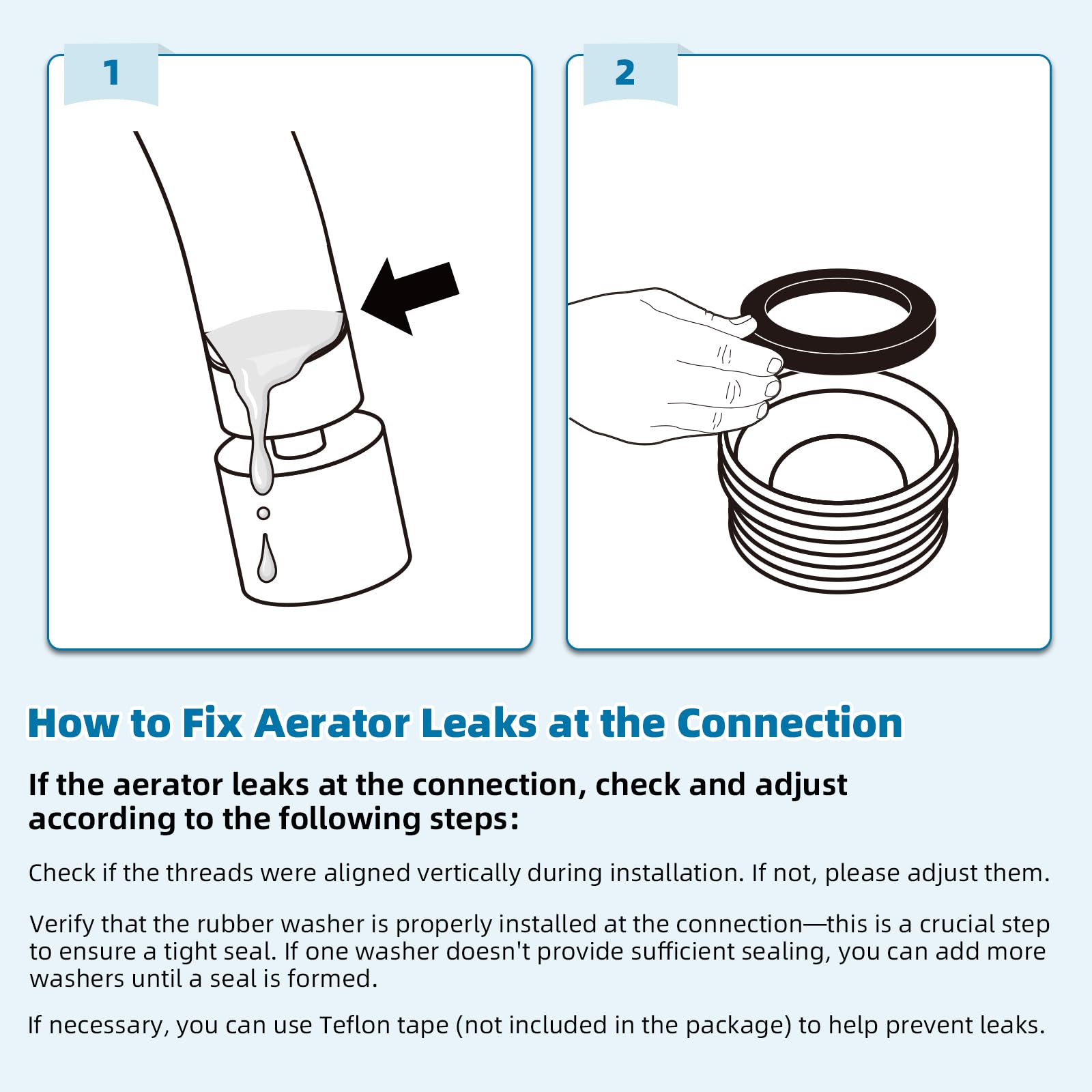 1

2

How to Fix Aerator Leaks at the Connection

If the aerator leaks at the connection, check and adjust according to the following steps:

Check if the threads were aligned vertically during installation. If not, please adjust them.

Verify that the rubber washer is properly installed at the connection—this is a crucial step to ensure a tight seal. If one washer doesn't provide sufficient sealing, you can add more washers until a seal is formed.

If necessary, you can use Teflon tape (not included in the package) to help prevent leaks.