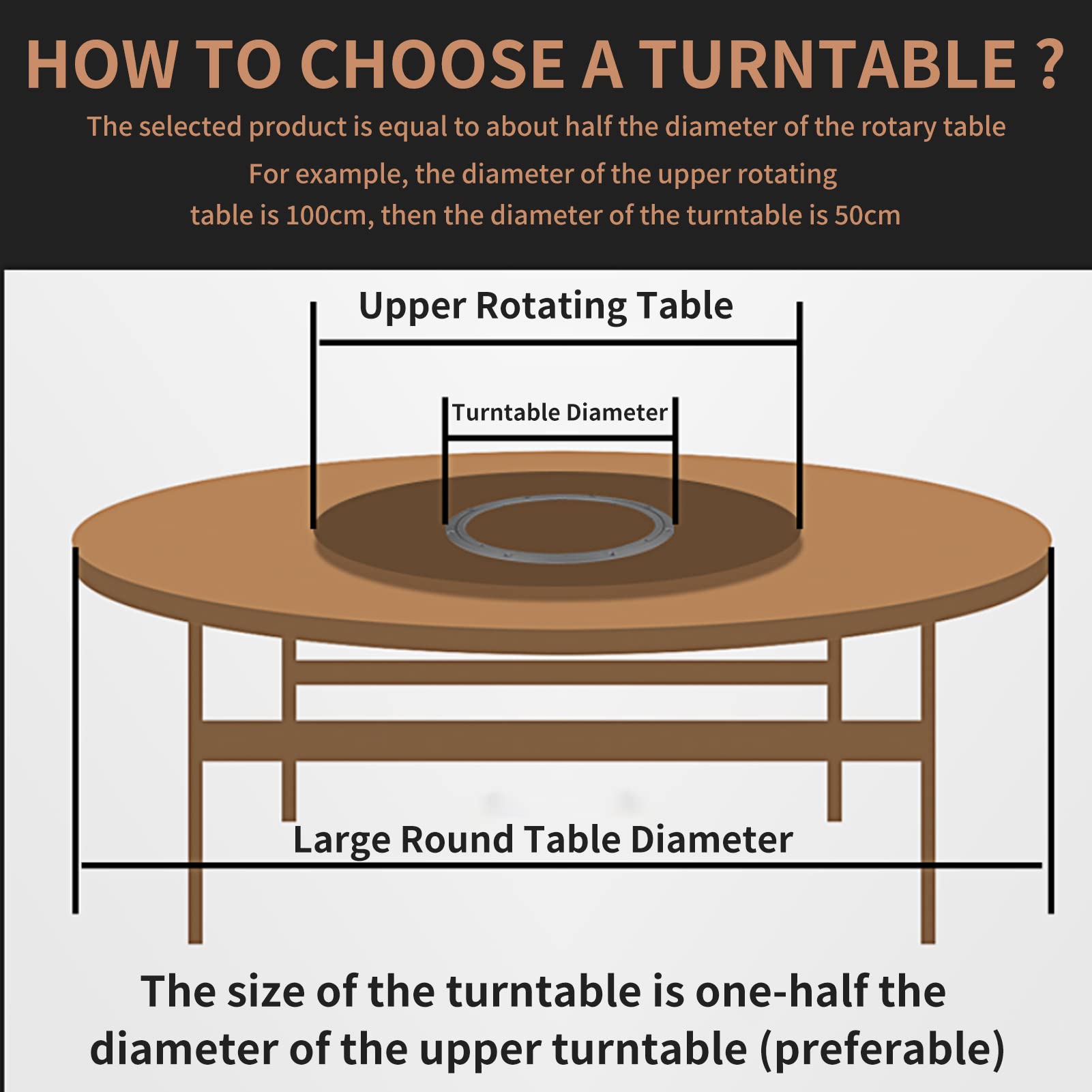 HOW TO CHOOSE A TURNTABLE ?

The selected product is equal to about half the diameter of the rotary table

For example, the diameter of the upper rotating table is 100cm, then the diameter of the turntable is 50cm

Upper Rotating Table

Turntable Diameter

Large Round Table Diameter

The size of the turntable is one-half the diameter of the upper turntable (preferable)