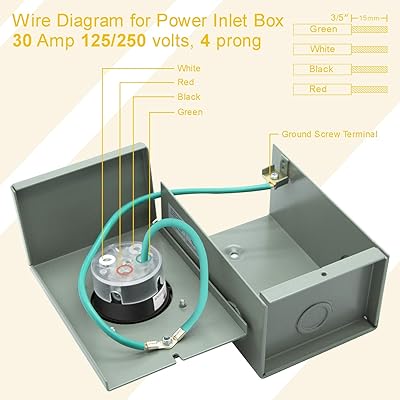 Wire Diagram for Power Inlet Box
30 Amp 125/250 volts, 4 prong

3/5" 15mm
Green
White
Black
Red

White
Red
Black
Green

Ground Screw Terminal