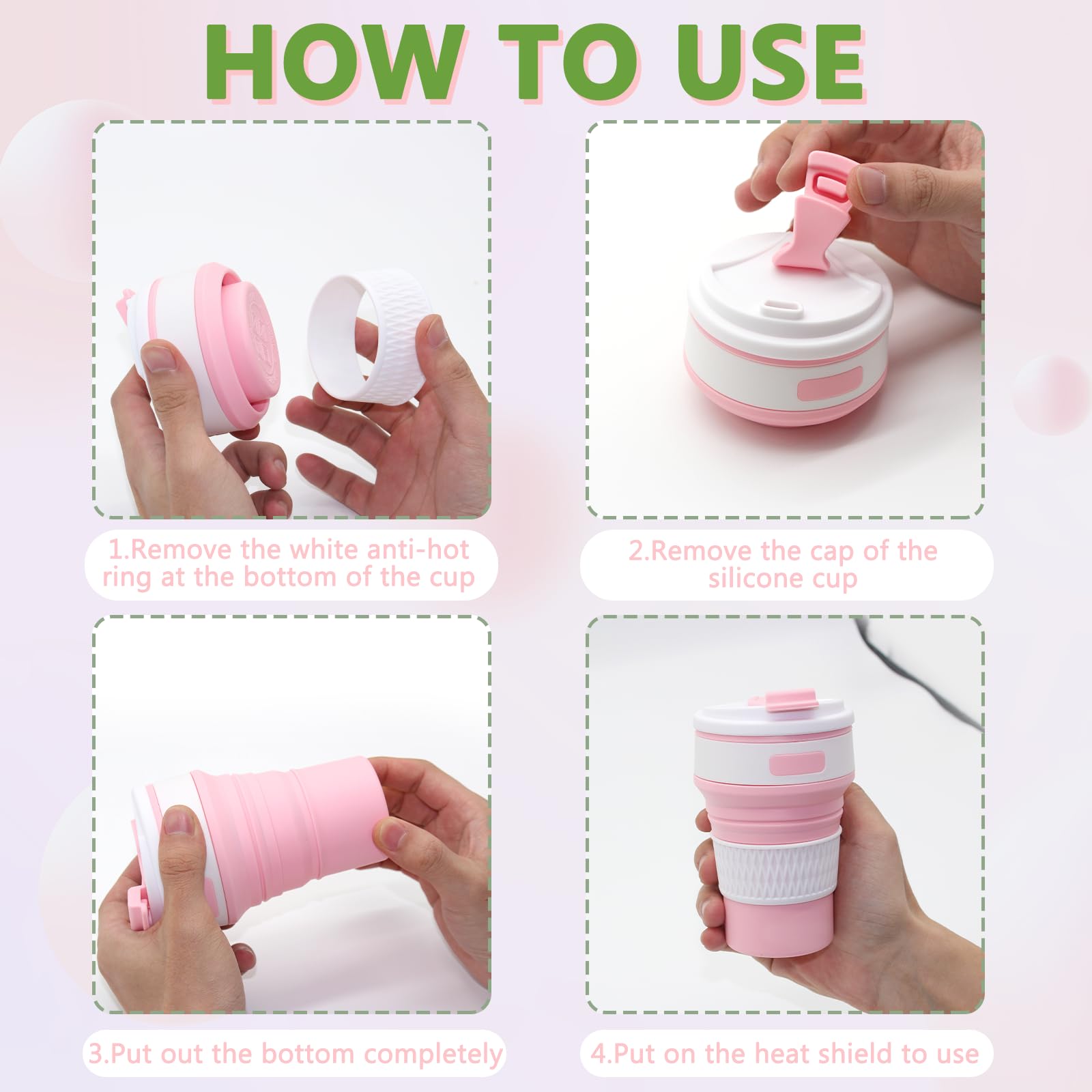 HOW TO USE

1.Remove the white anti-hot ring at the bottom of the cup

2.Remove the cap of the silicone cup

3.Put out the bottom completely

4.Put on the heat shield to use