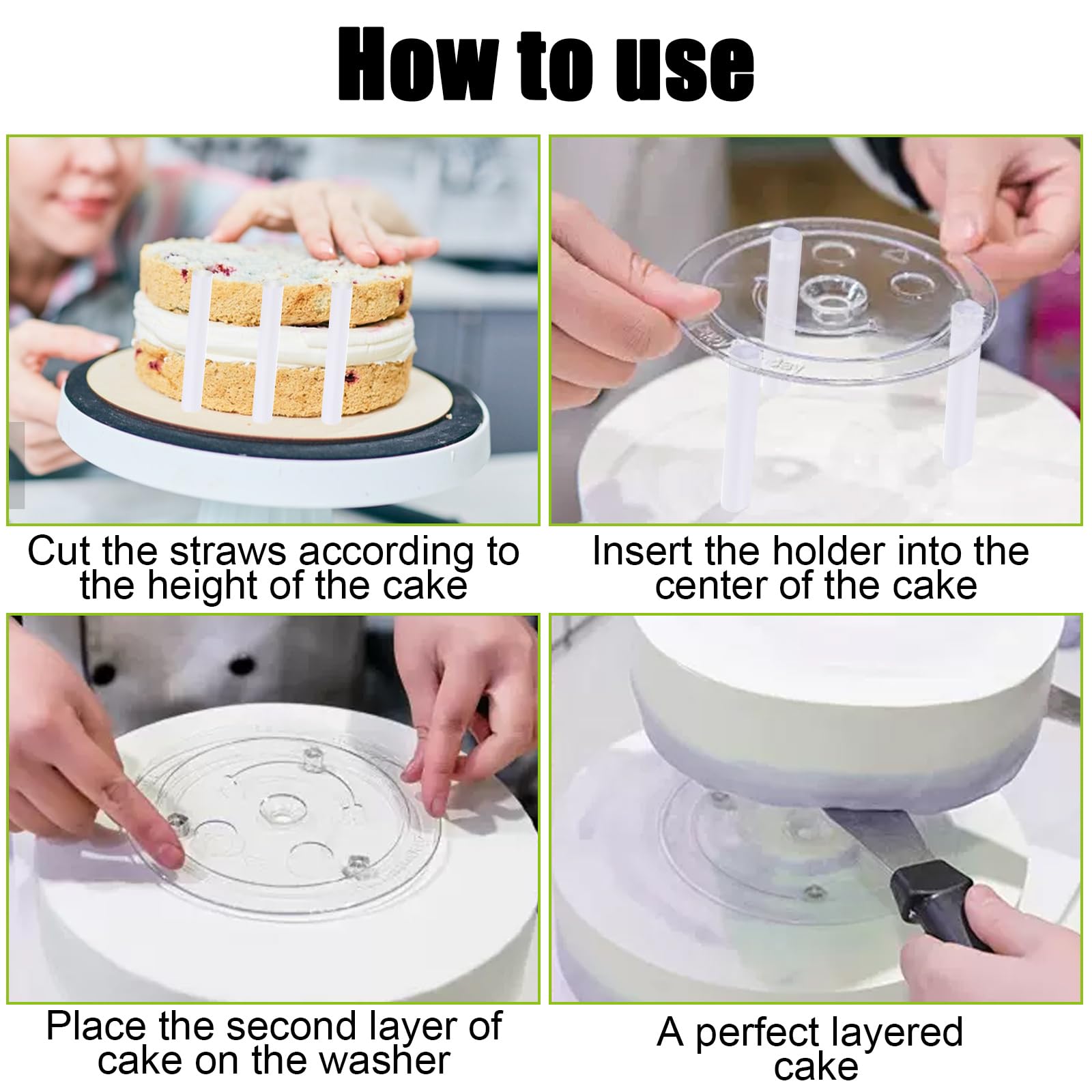 How to use

Cut the straws according to the height of the cake

Insert the holder into the center of the cake

Place the second layer of cake on the washer

A perfect layered cake