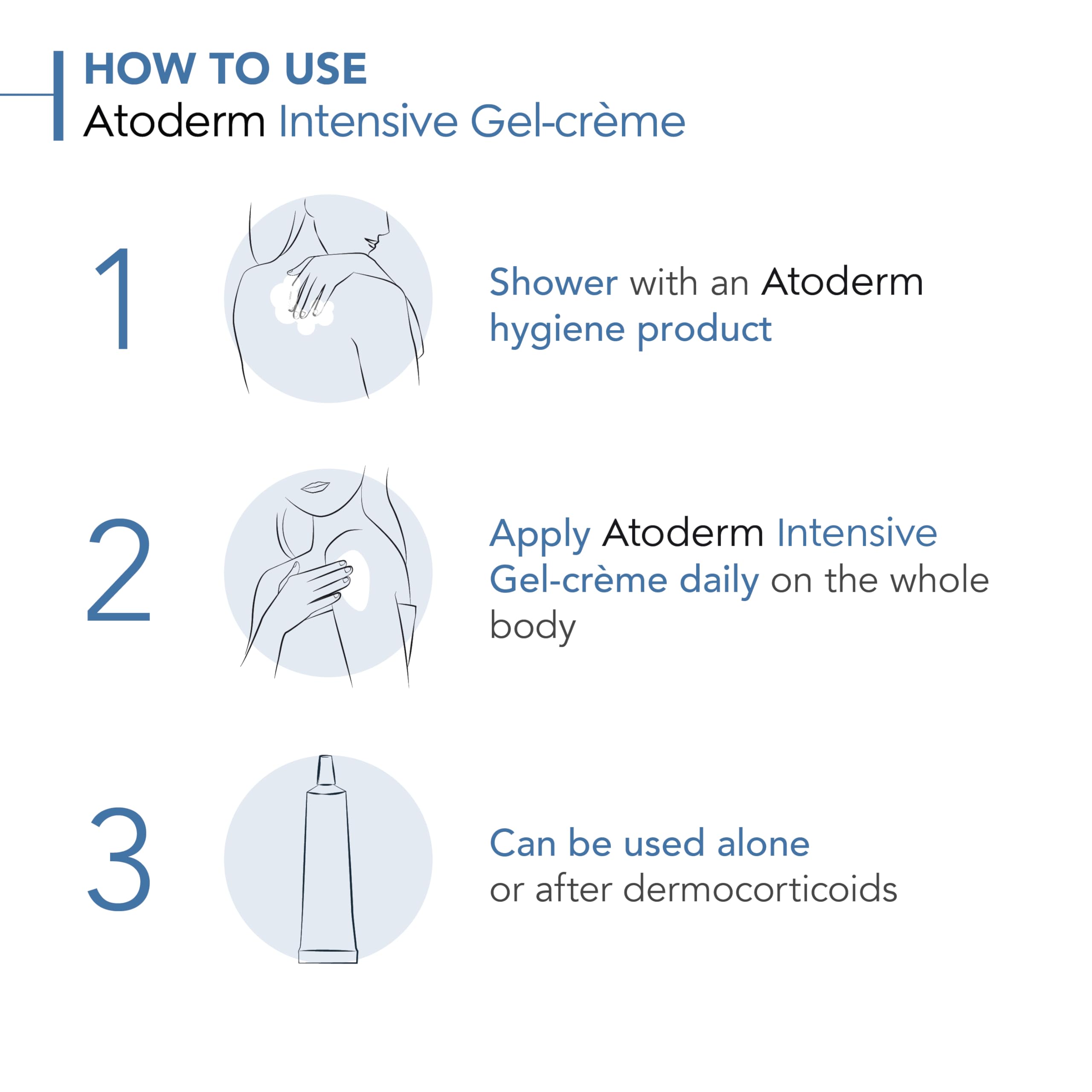 HOW TO USE
Atoderm Intensive Gel-crème

1

Shower with an Atoderm hygiene product

2

Apply Atoderm Intensive Gel-crème daily on the whole body

3

Can be used alone or after dermocorticoids