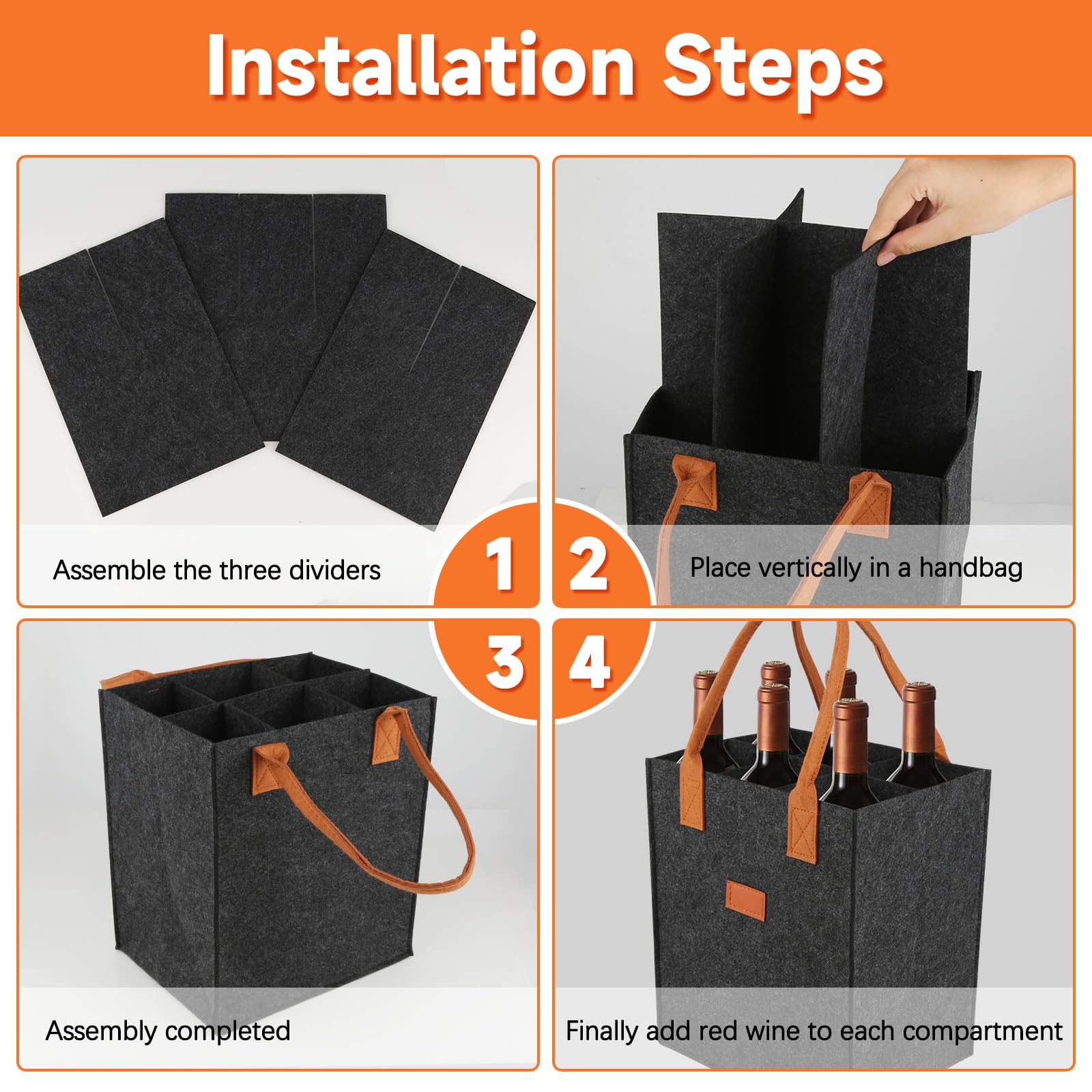 Installation Steps

Assemble the three dividers

1

2

Place vertically in a handbag

3

4

Assembly completed

Finally add red wine to each compartment