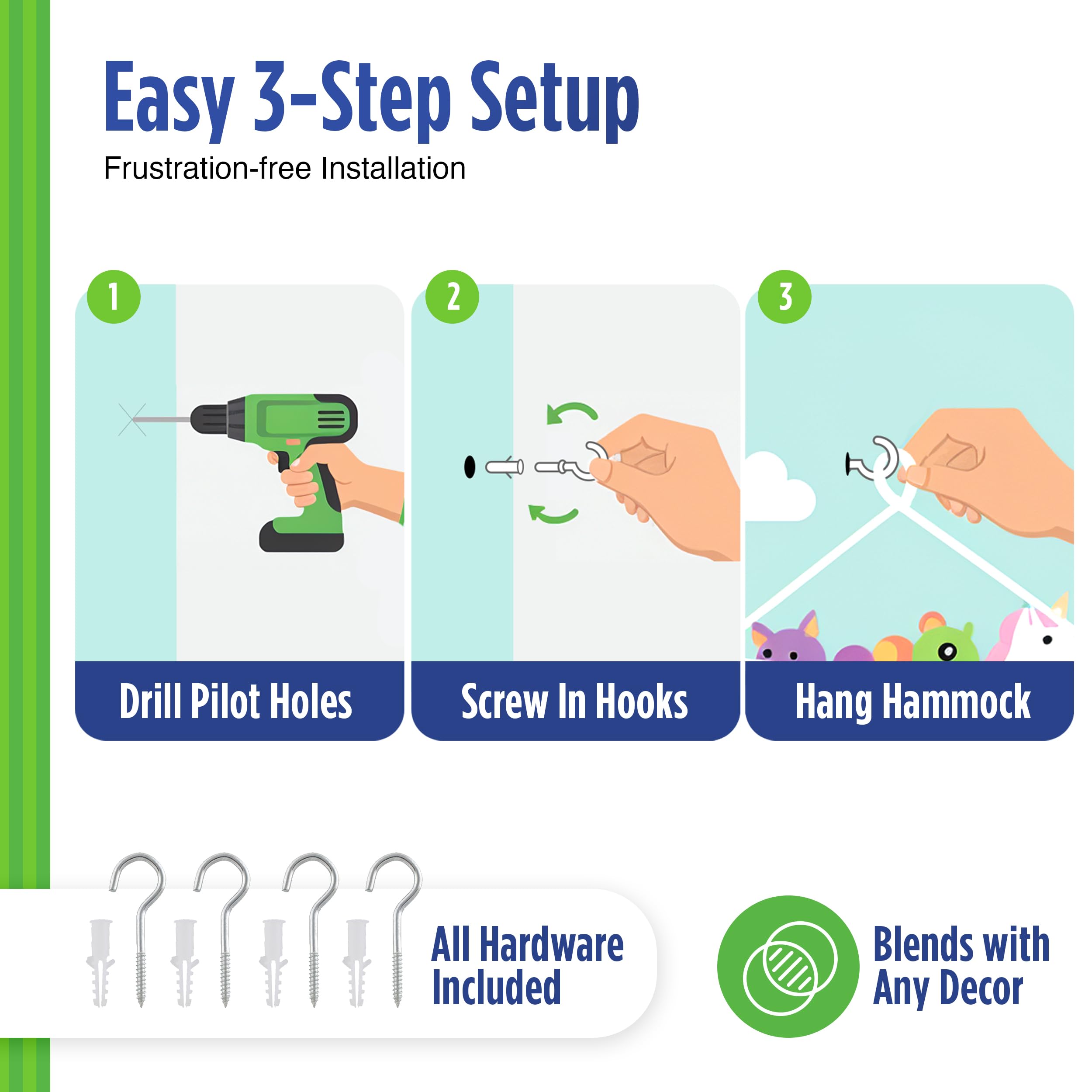 Easy 3-Step Setup

Frustration-free Installation

1

Drill Pilot Holes

2

Screw In Hooks

3

Hang Hammock

All Hardware Included

Blends with Any Decor