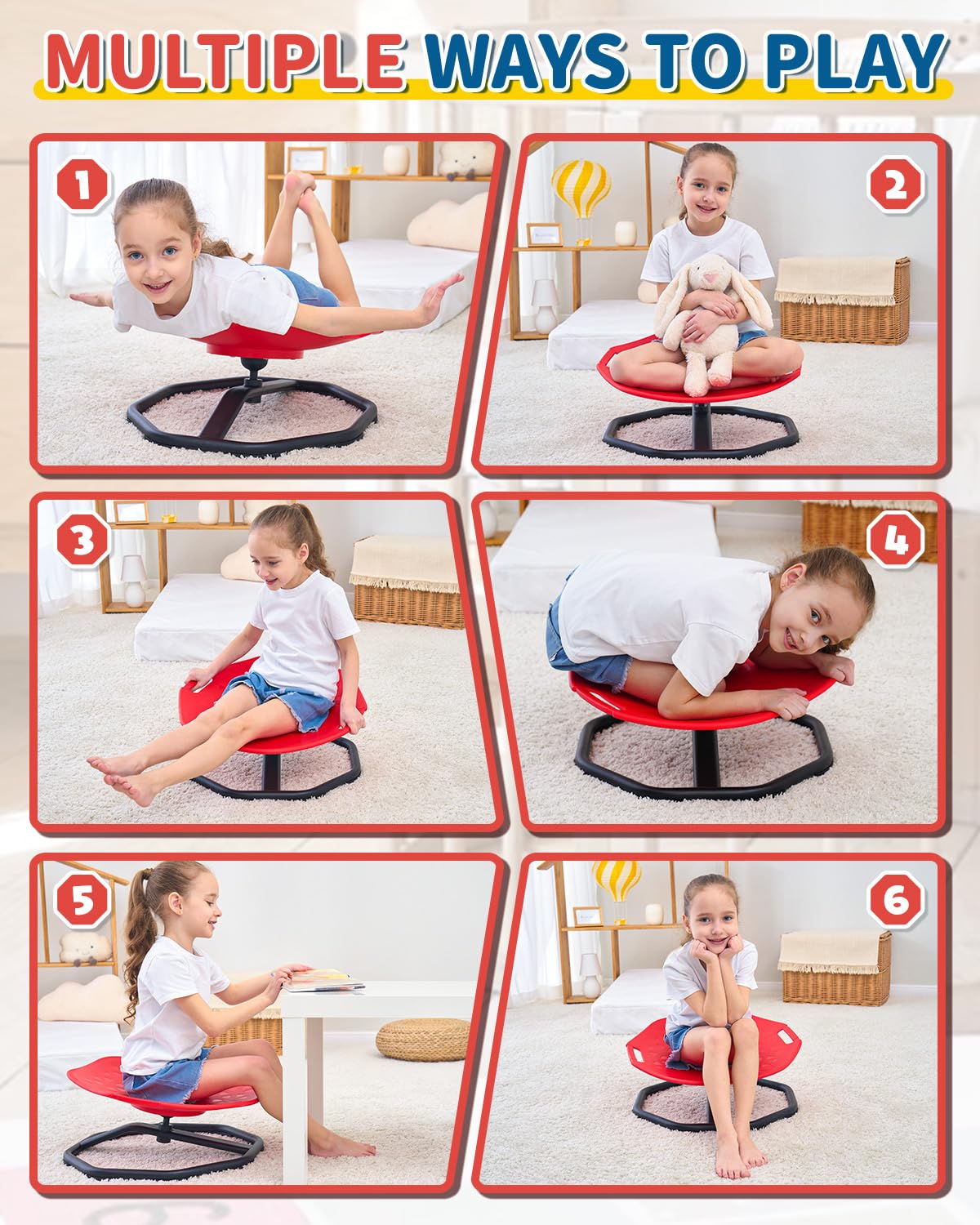 MULTIPLE WAYS TO PLAY

1

2

3

4

5

6