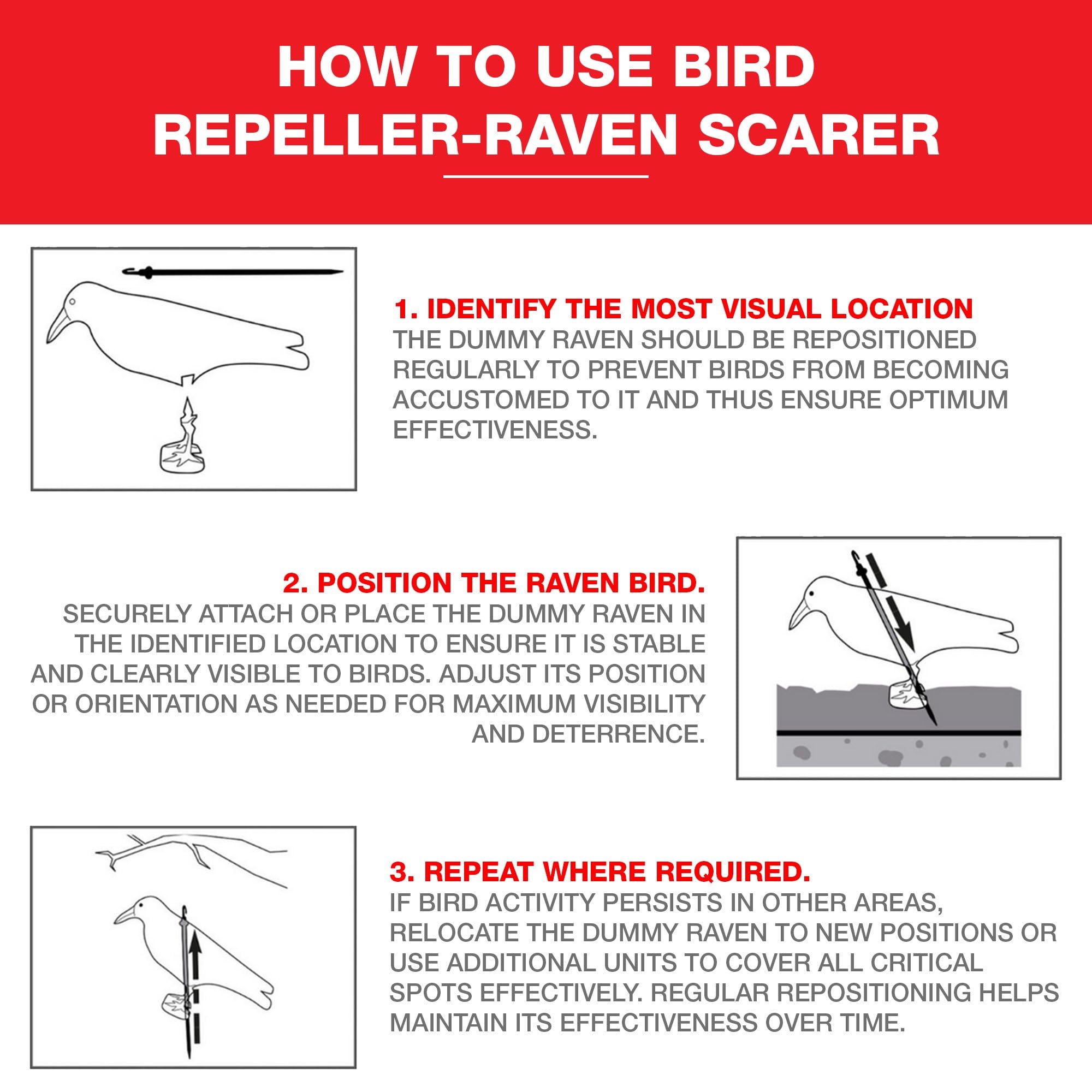 HOW TO USE BIRD REPELLER-RAVEN SCARER

1. IDENTIFY THE MOST VISUAL LOCATION
THE DUMMY RAVEN SHOULD BE REPOSITIONED REGULARLY TO PREVENT BIRDS FROM BECOMING ACCUSTOMED TO IT AND THUS ENSURE OPTIMUM EFFECTIVENESS.

2. POSITION THE RAVEN BIRD.
SECURELY ATTACH OR PLACE THE DUMMY RAVEN IN THE IDENTIFIED LOCATION TO ENSURE IT IS STABLE AND CLEARLY VISIBLE TO BIRDS. ADJUST ITS POSITION OR ORIENTATION AS NEEDED FOR MAXIMUM VISIBILITY AND DETERRENCE.

3. REPEAT WHERE REQUIRED.
IF BIRD ACTIVITY PERSISTS IN OTHER AREAS, RELOCATE THE DUMMY RAVEN TO NEW POSITIONS OR USE ADDITIONAL UNITS TO COVER ALL CRITICAL SPOTS EFFECTIVELY. REGULAR REPOSITIONING HELPS MAINTAIN ITS EFFECTIVENESS OVER TIME.