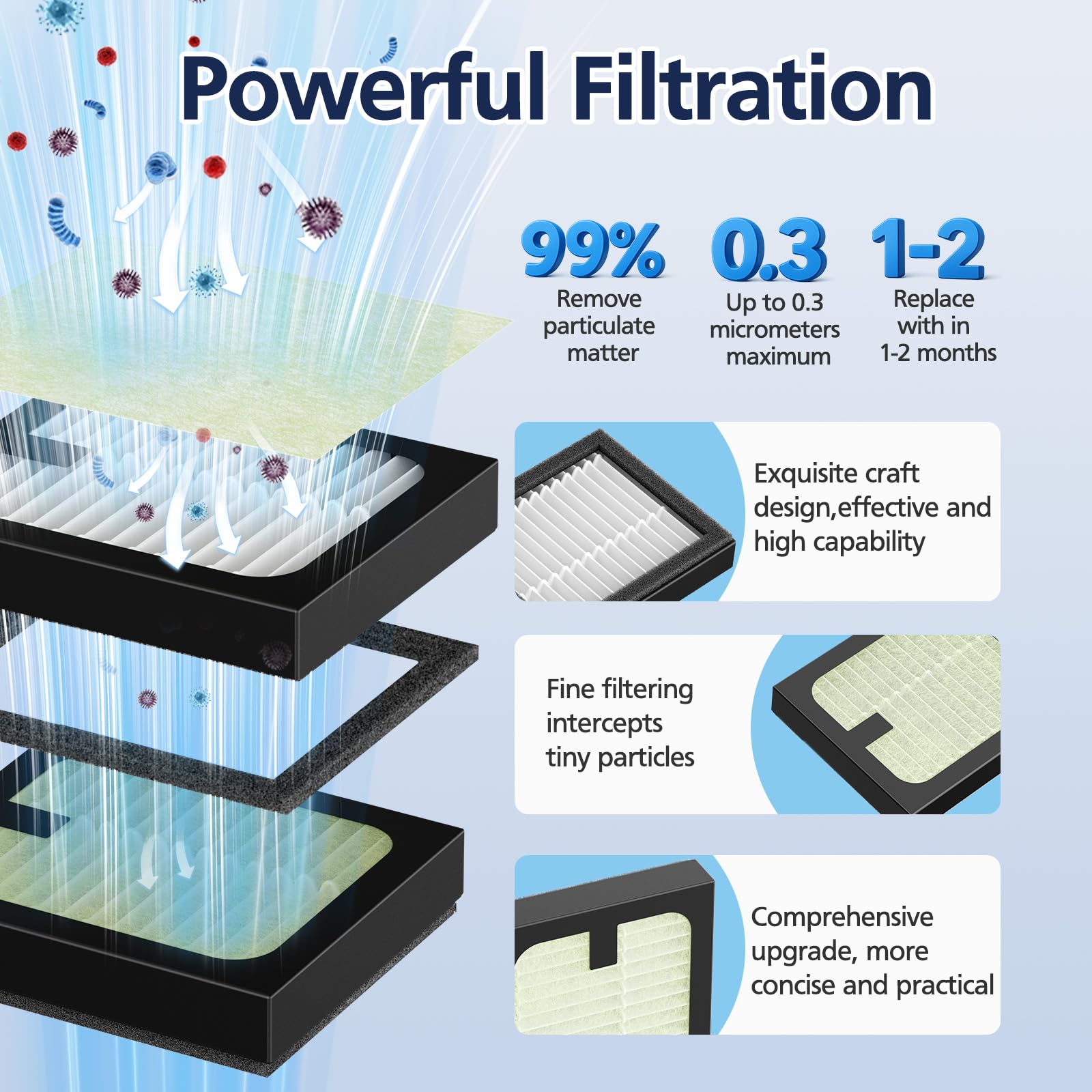 Powerful Filtration

99%
Remove particulate matter

0.3
Up to 0.3 micrometers maximum

1-2
Replace with in 1-2 months

Exquisite craft design,effective and high capability

Fine filtering intercepts tiny particles

Comprehensive upgrade, more concise and practical