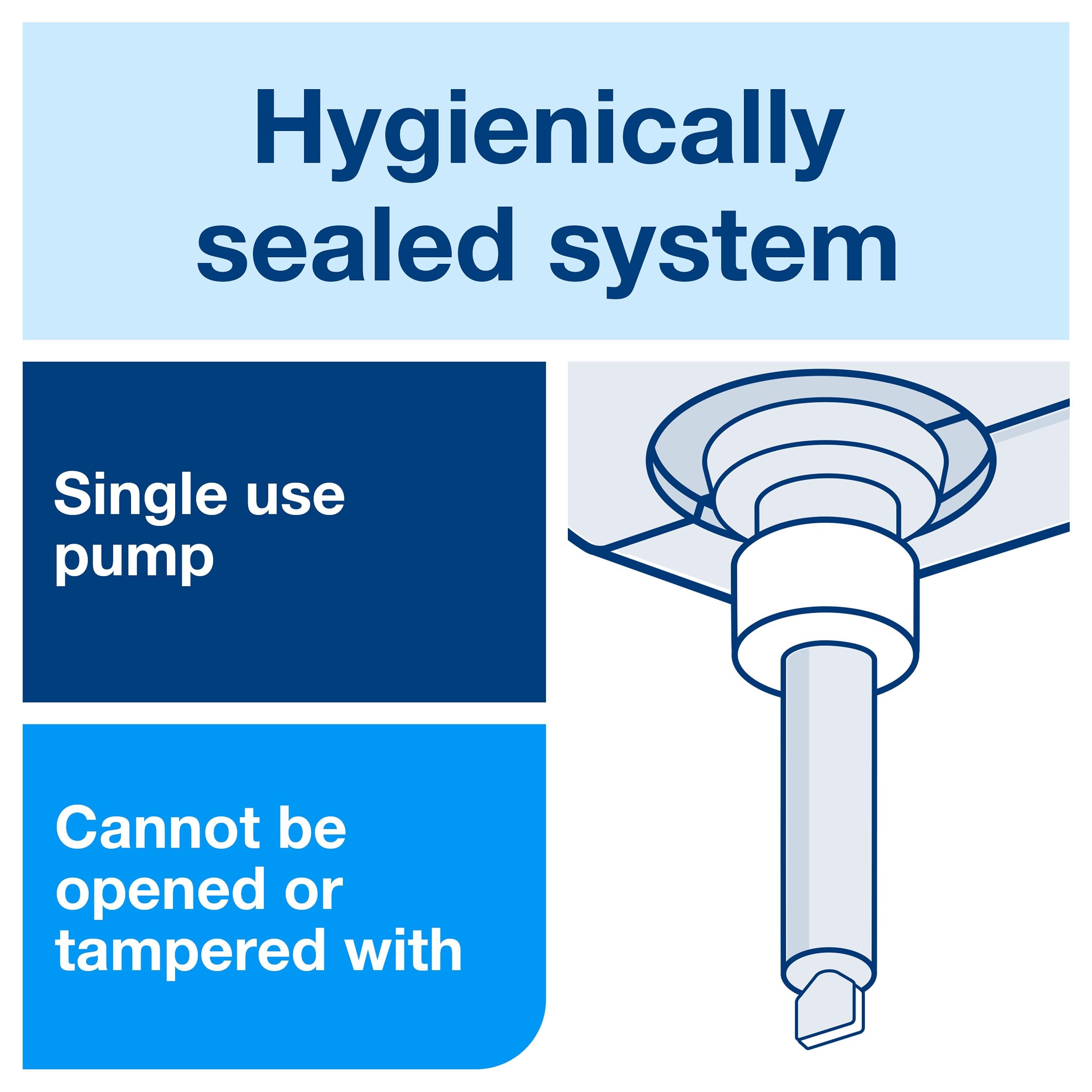 Hygienically sealed system

Single use pump

Cannot be opened or tampered with